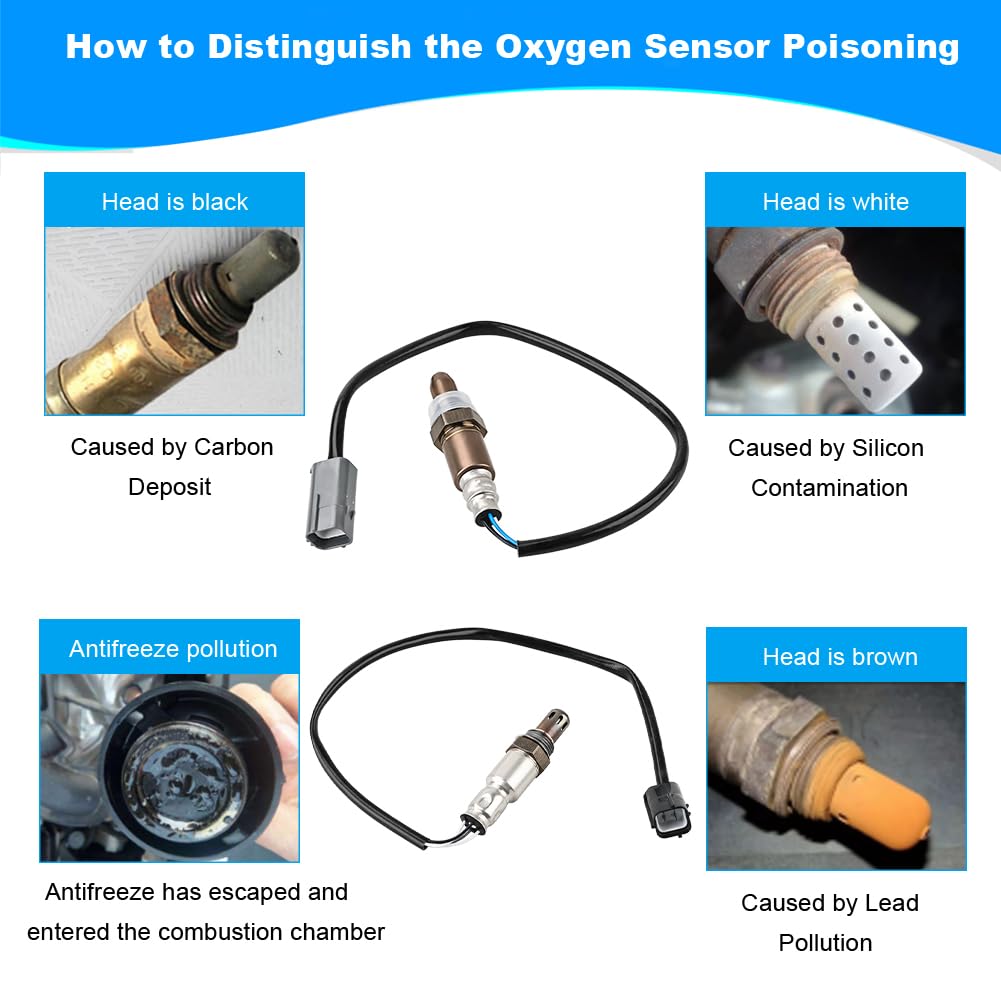 How to Distinguish the Oxygen Sensor Poisoning

Head is black

Caused by Carbon Deposit

Head is white

Caused by Silicon Contamination

Antifreeze pollution

Antifreeze has escaped and entered the combustion chamber

Head is brown

Caused by Lead Pollution