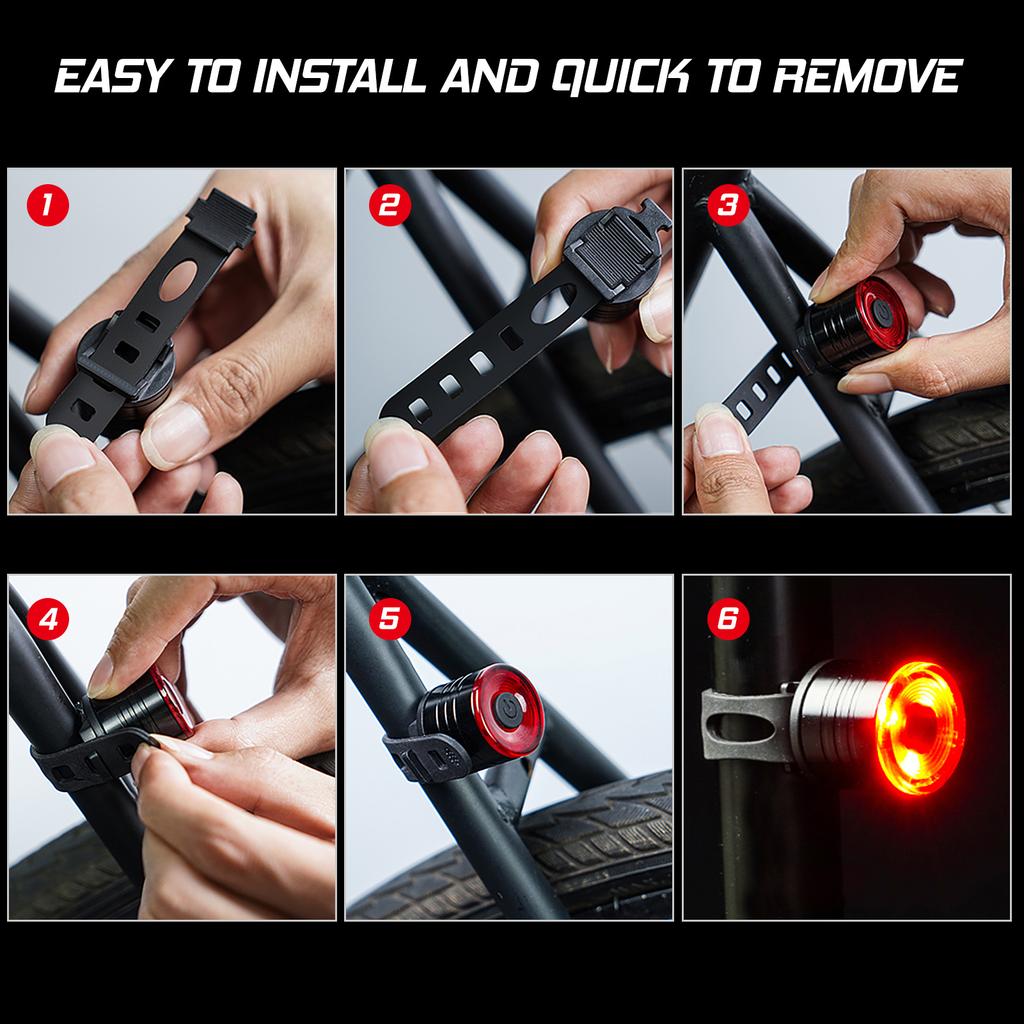 EASY TO INSTALL AND QUICK TO REMOVE

1

2

3

4

5

6