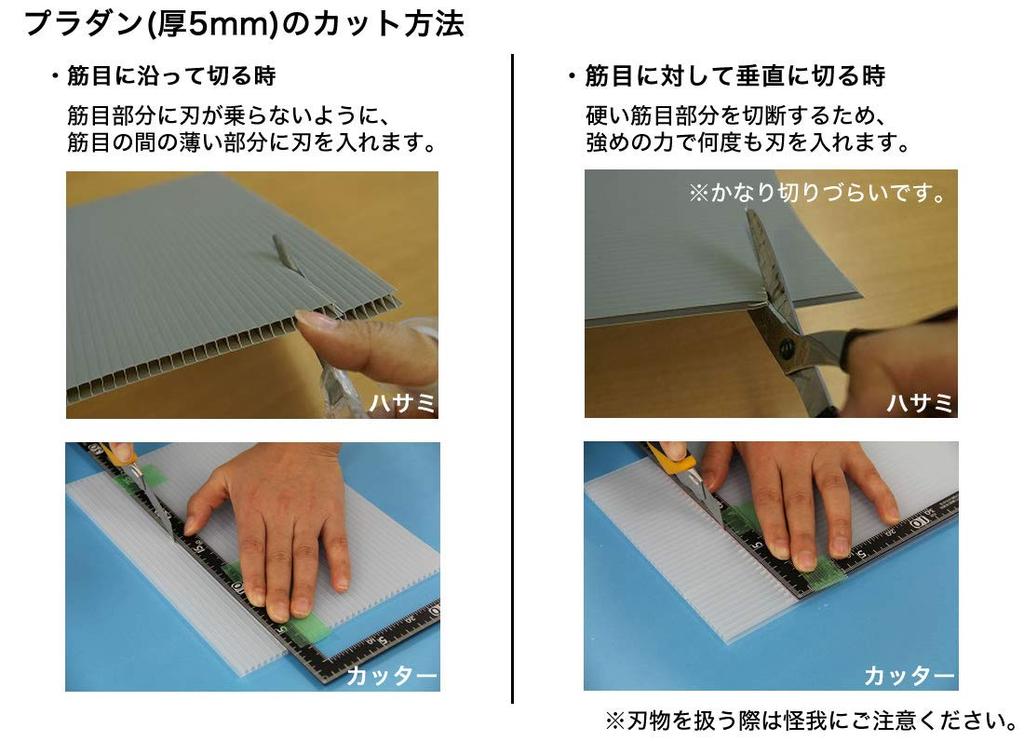 プラダン(厚5mm)のカット方法

・筋目に沿って切る時

筋目部分に刃が乗らないように、筋目の間の薄い部分に刃を入れます。

ハサミ

カッター

・筋目に対して垂直に切る時

硬い筋目部分を切断するため、強めの力で何度も刃を入れます。

※かなり切りづらいです。

ハサミ

カッター

※刃物を扱う際は怪我にご注意ください。