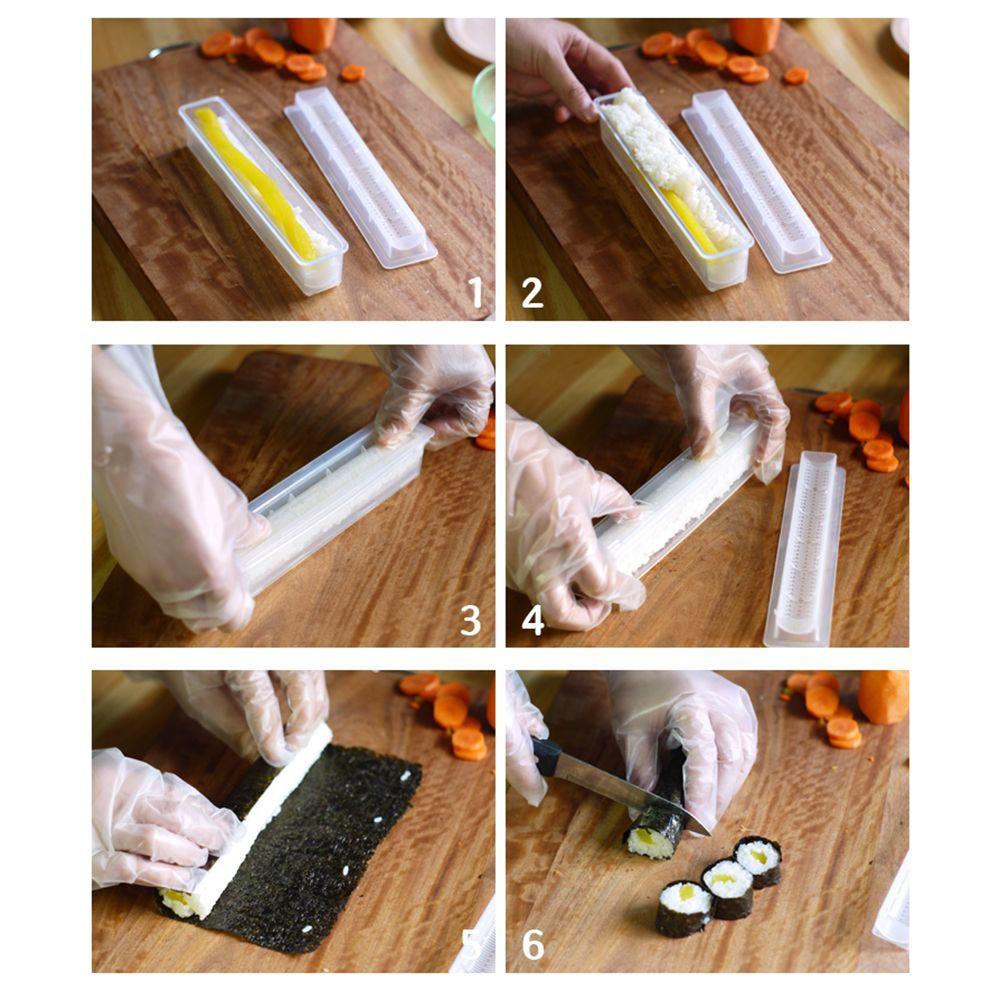 1
2
3
4
5
6