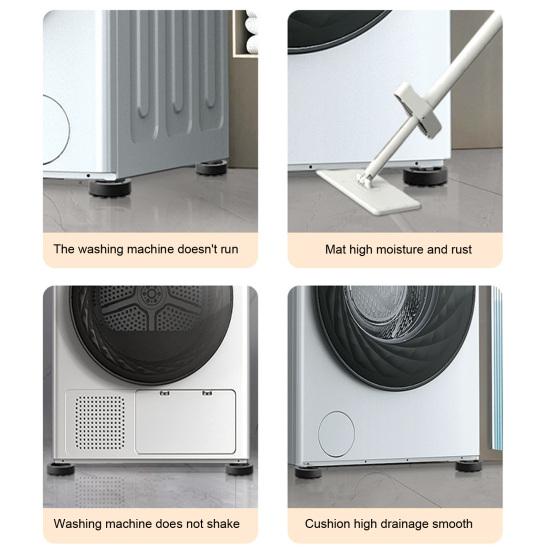 The washing machine doesn't run

Mat high moisture and rust

Washing machine does not shake

Cushion high drainage smooth