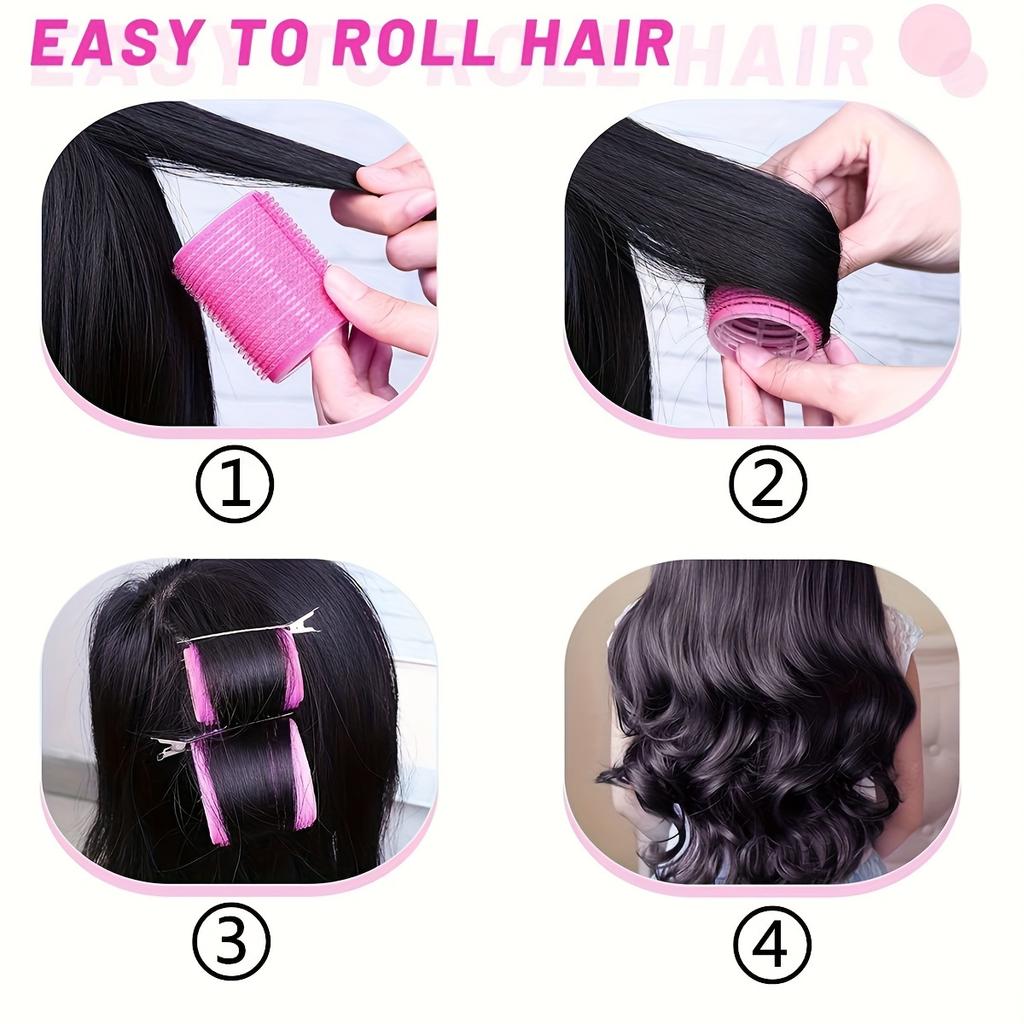 EASY TO ROLL HAIR

①

②

③

④