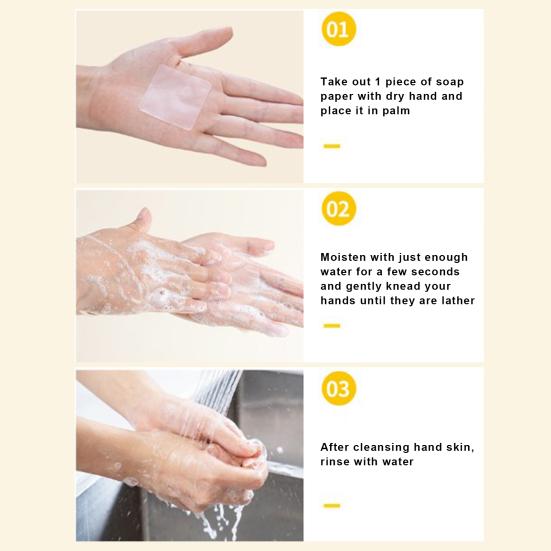 01

Take out 1 piece of soap paper with dry hand and place it in palm

02

Moisten with just enough water for a few seconds and gently knead your hands until they are lather

03

After cleansing hand skin, rinse with water