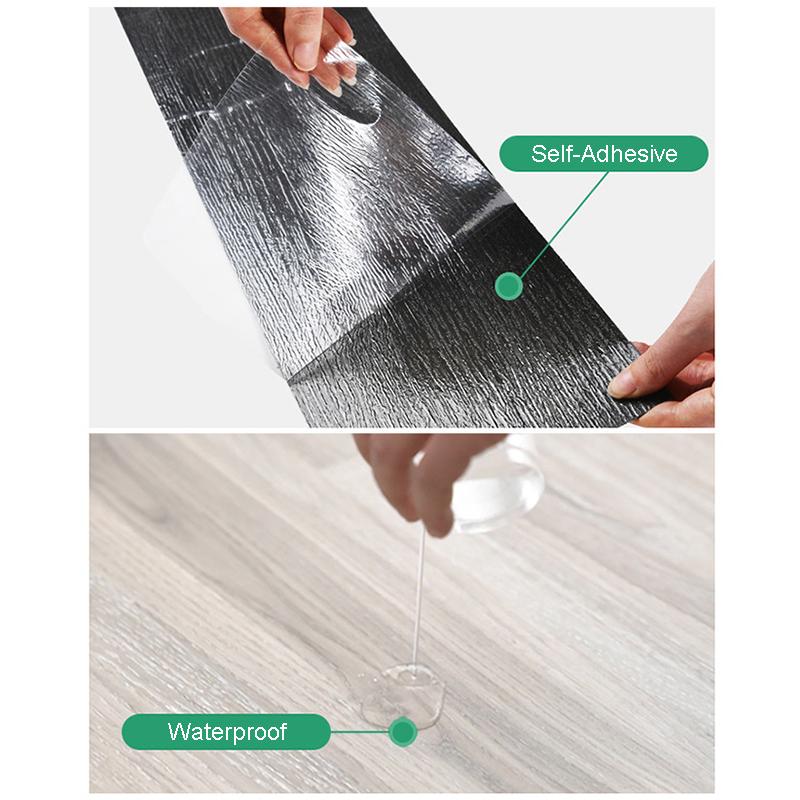 Self-Adhesive

Waterproof