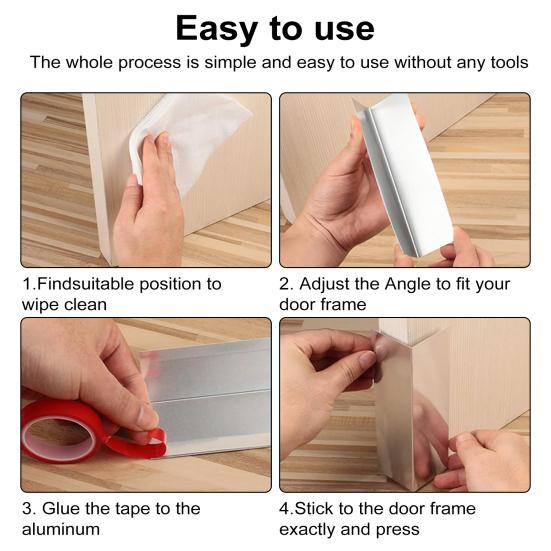 Easy to use

The whole process is simple and easy to use without any tools

1.Findsuitable position to wipe clean

2. Adjust the Angle to fit your door frame

3. Glue the tape to the aluminum

4.Stick to the door frame exactly and press