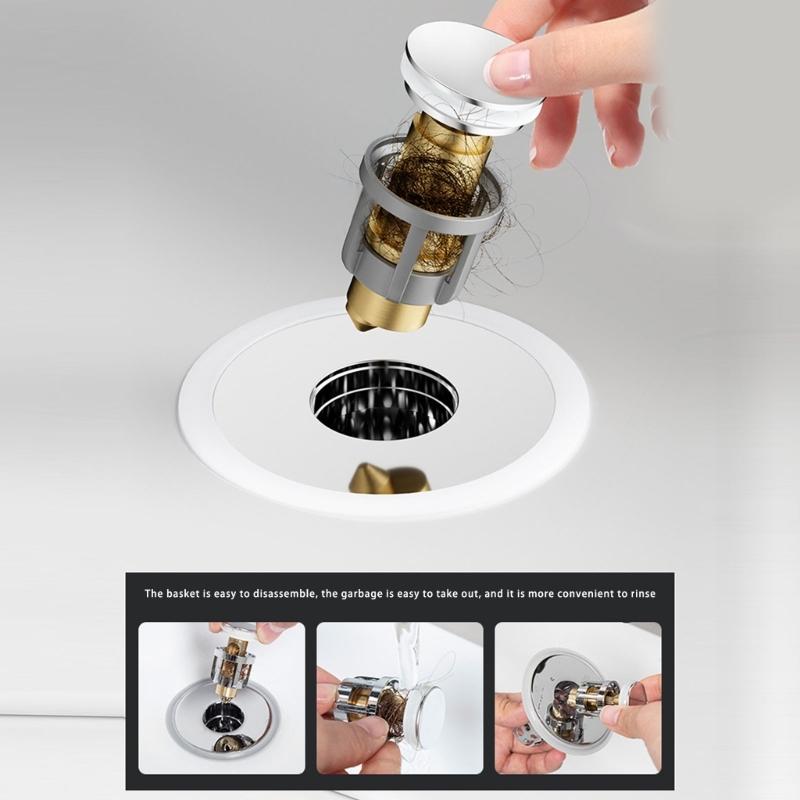 The basket is easy to disassemble, the garbage is easy to take out, and it is more convenient to rinse