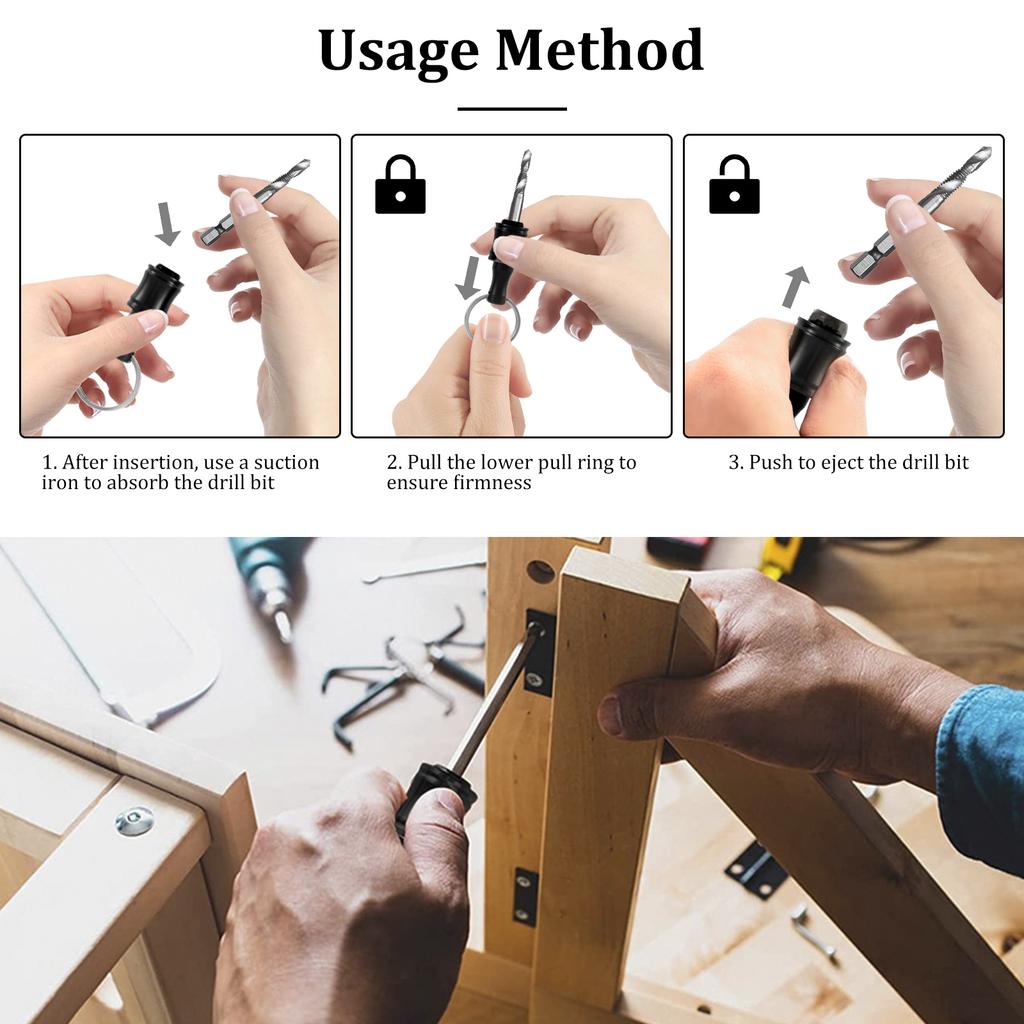 Usage Method

1. After insertion, use a suction iron to absorb the drill bit

2. Pull the lower pull ring to ensure firmness

3. Push to eject the drill bit