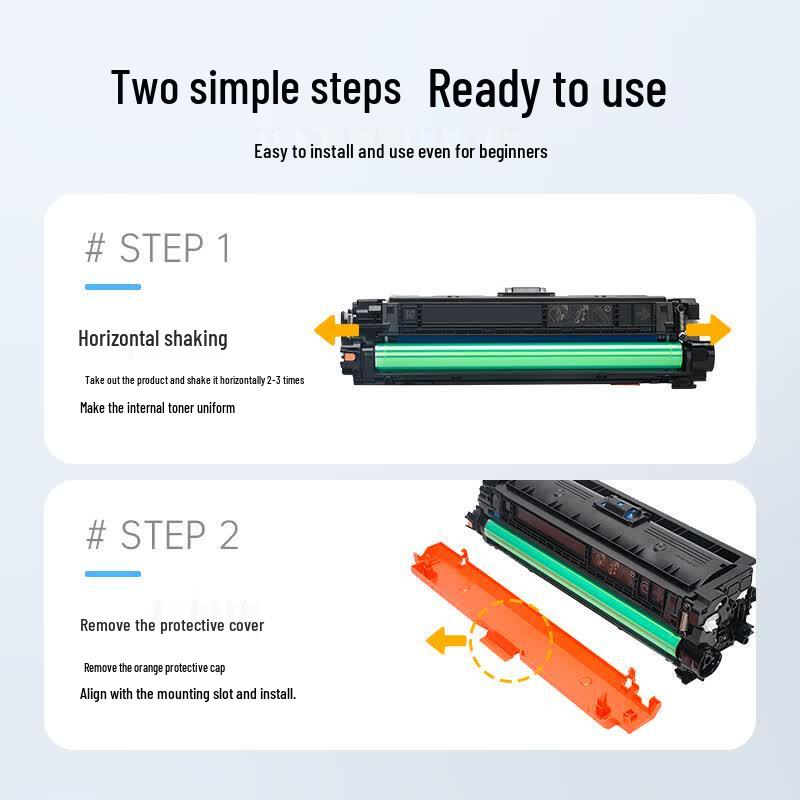 Two simple steps Ready to use

Easy to install and use even for beginners

# STEP 1

Horizontal shaking

Take out the product and shake it horizontally 2-3 times

Make the internal toner uniform

# STEP 2

Remove the protective cover

Remove the orange protective cap

Align with the mounting slot and install.