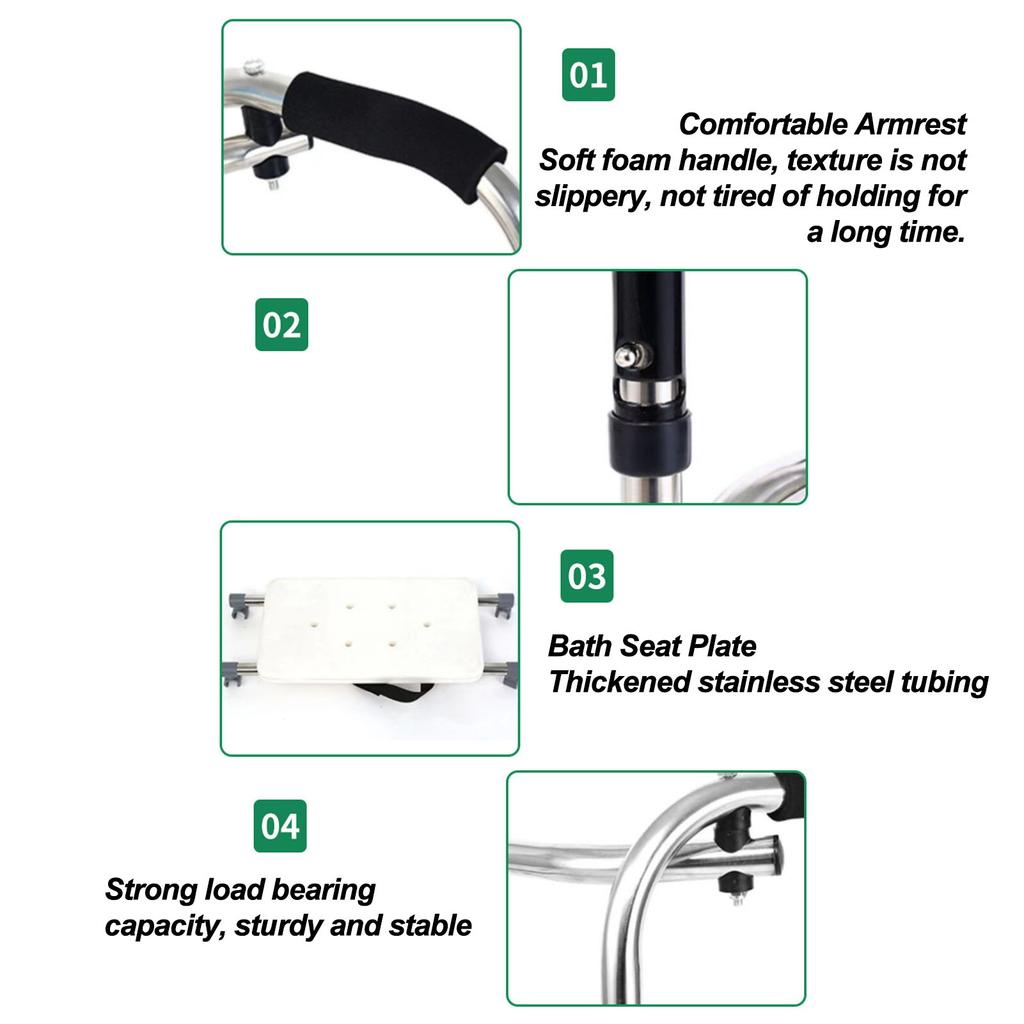 01

Comfortable Armrest
Soft foam handle, texture is not slippery, not tired of holding for a long time.

02

03

Bath Seat Plate
Thickened stainless steel tubing

04

Strong load bearing capacity, sturdy and stable