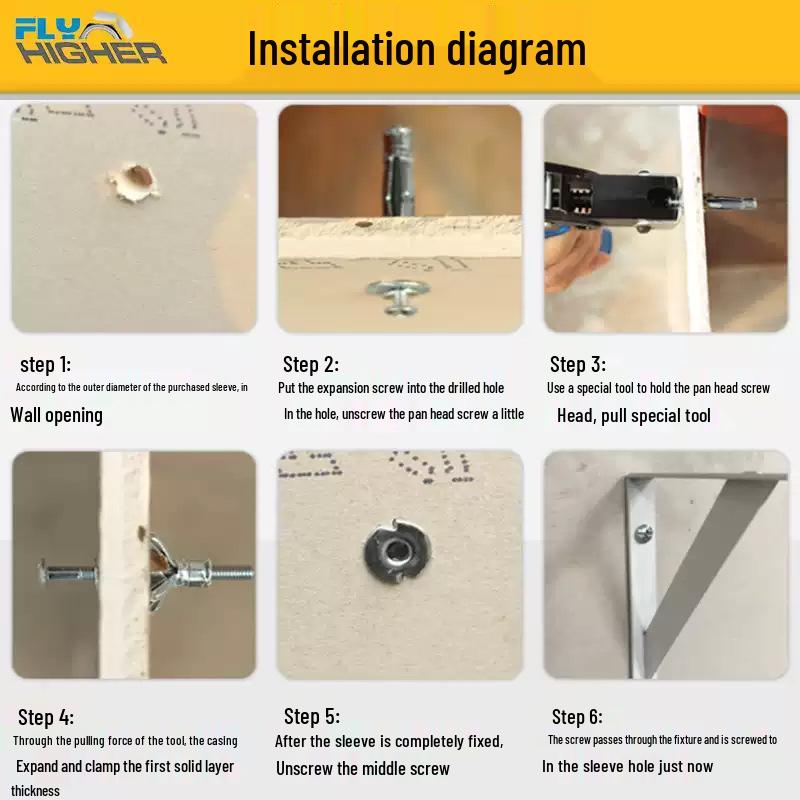 FLY HIGHER

Installation diagram

step 1:
According to the outer diameter of the purchased sleeve, in
Wall opening

Step 2:
Put the expansion screw into the drilled hole
In the hole, unscrew the pan head screw a little

Step 3:
Use a special tool to hold the pan head screw
Head, pull special tool

Step 4:
Through the pulling force of the tool, the casing
Expand and clamp the first solid layer
thickness

Step 5:
After the sleeve is completely fixed,
Unscrew the middle screw

Step 6:
The screw passes through the fixture and is screwed to
In the sleeve hole just now