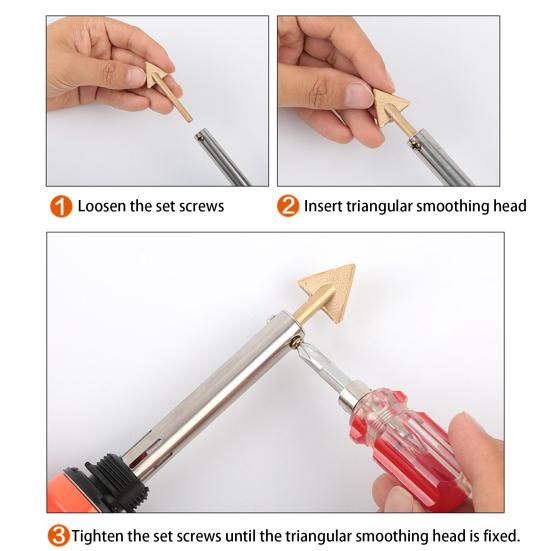 1 Loosen the set screws

2 Insert triangular smoothing head

3 Tighten the set screws until the triangular smoothing head is fixed.