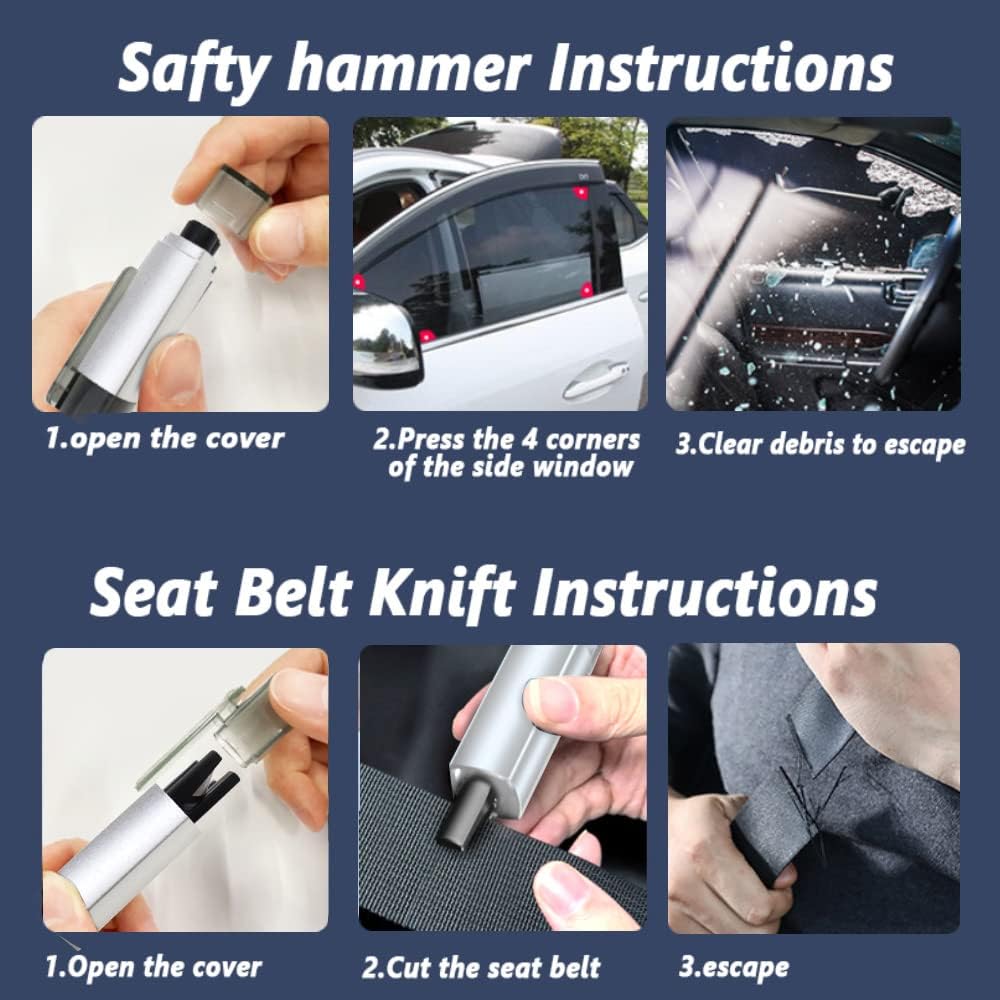 Safty hammer Instructions

1.open the cover

2.Press the 4 corners of the side window

3.Clear debris to escape

Seat Belt Knift Instructions

1.Open the cover

2.Cut the seat belt

3.escape