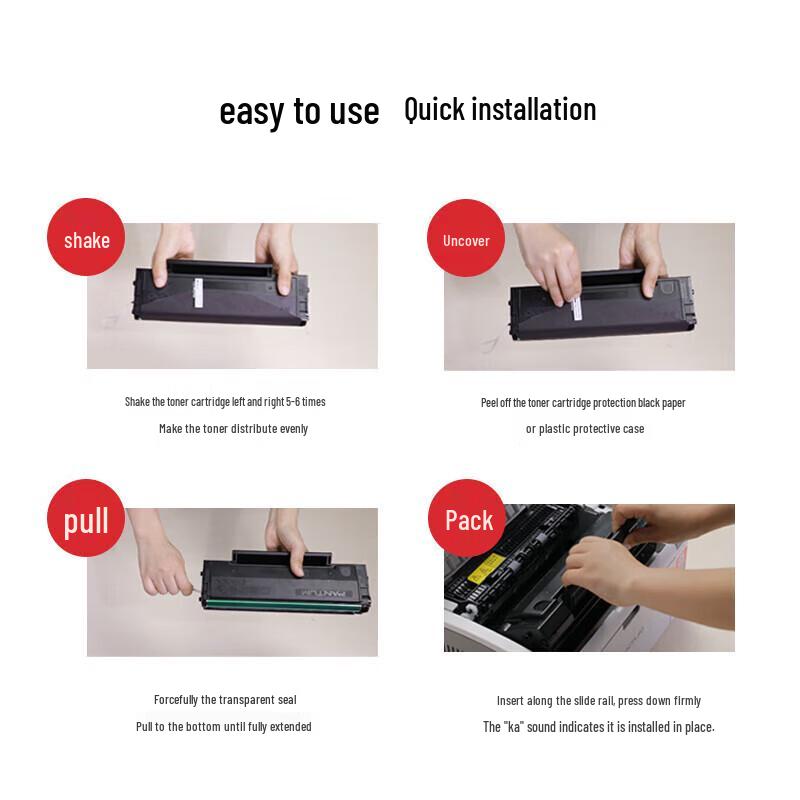 easy to use Quick installation

shake

Shake the toner cartridge left and right 5-6 times

Make the toner distribute evenly

Uncover

Peel off the toner cartridge protection black paper

or plastic protective case

pull

PANTUM

Forcefully the transparent seal

Pull to the bottom until fully extended

Pack

Insert along the slide rail, press down firmly

The "ka" sound indicates it is installed in place.