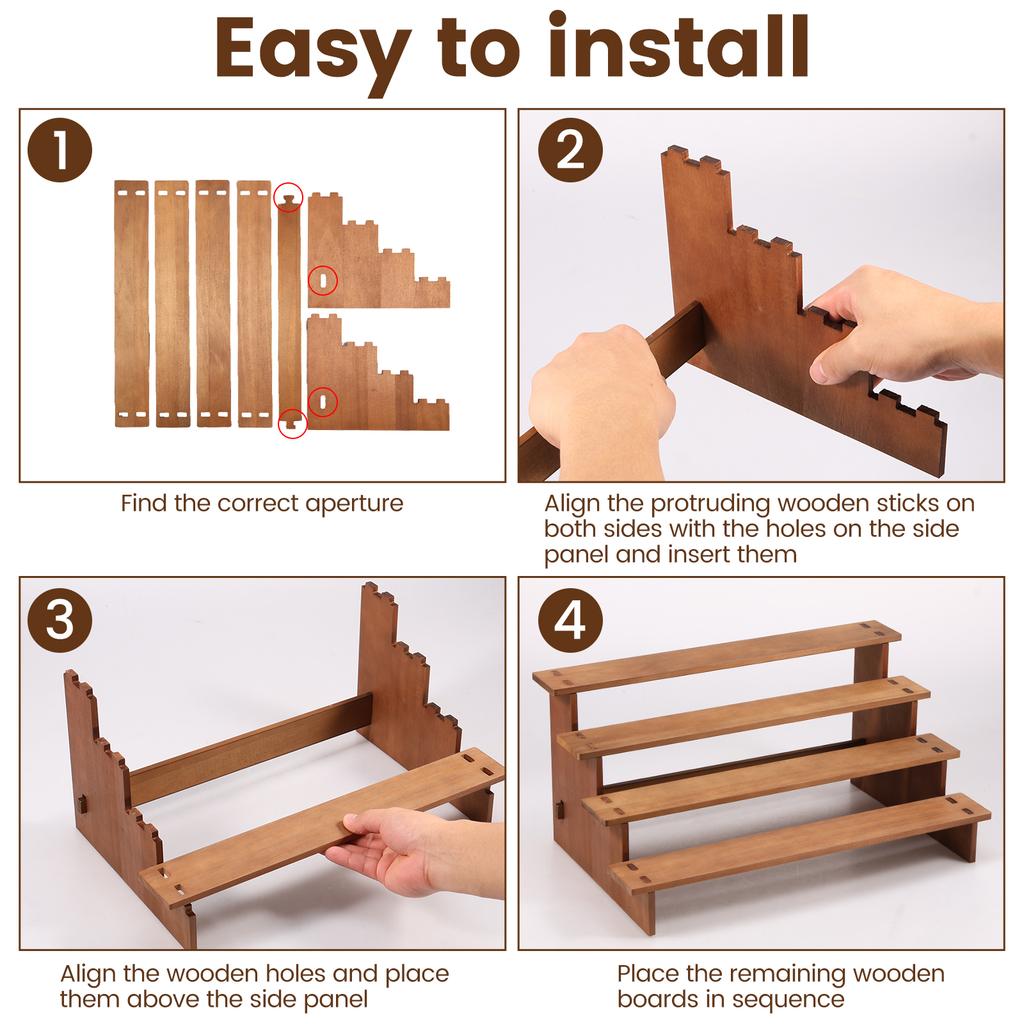 Easy to install

1

Find the correct aperture

2

Align the protruding wooden sticks on both sides with the holes on the side panel and insert them

3

Align the wooden holes and place them above the side panel

4

Place the remaining wooden boards in sequence