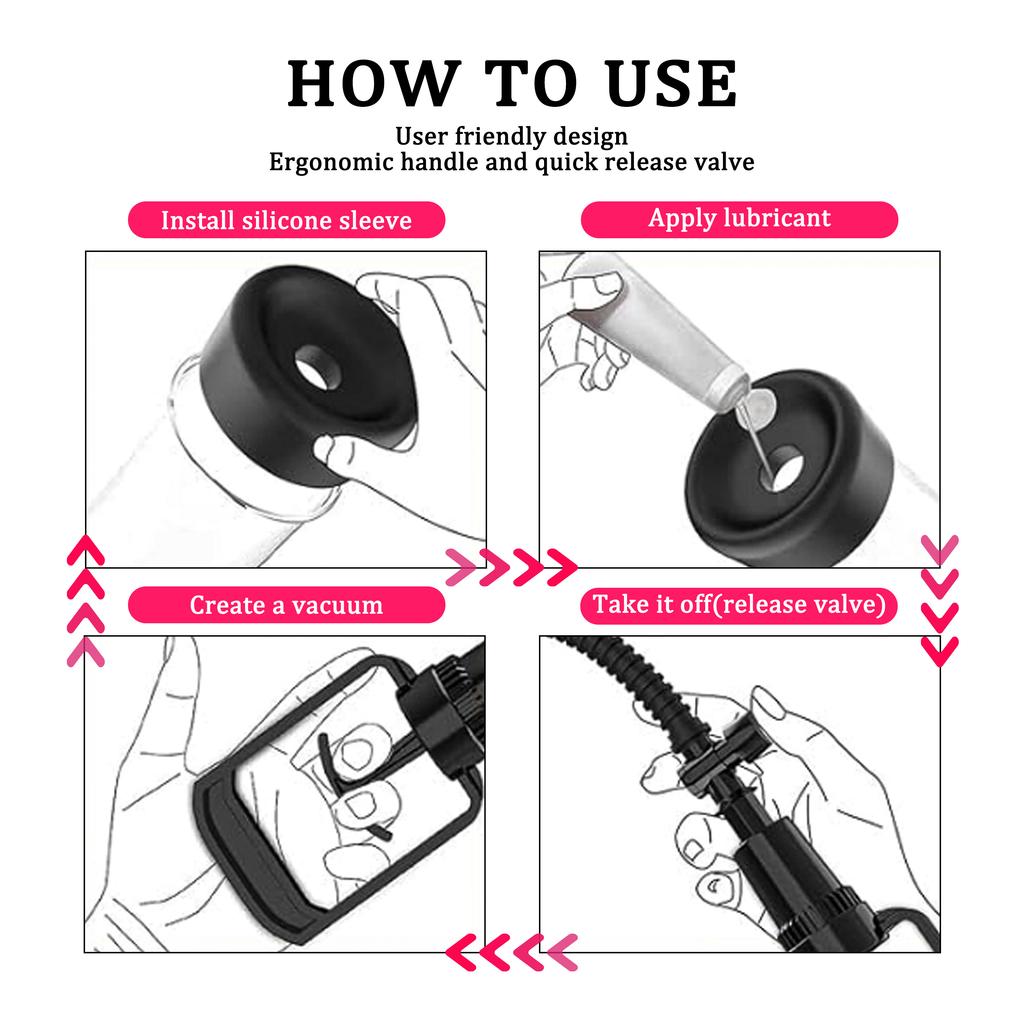 HOW TO USE
User friendly design
Ergonomic handle and quick release valve

Install silicone sleeve

Apply lubricant

Create a vacuum

Take it off(release valve)