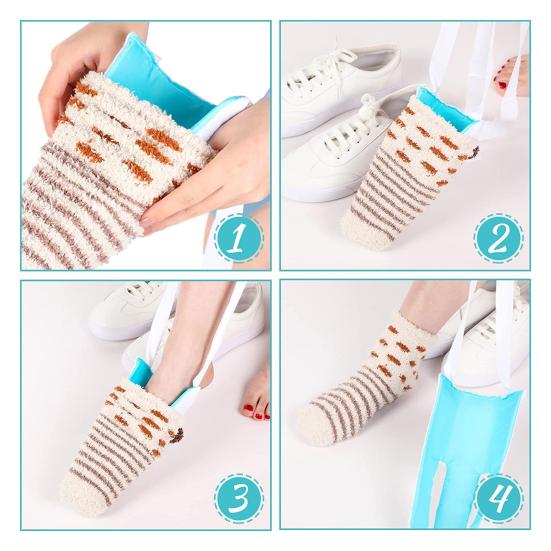 1

2

3

4