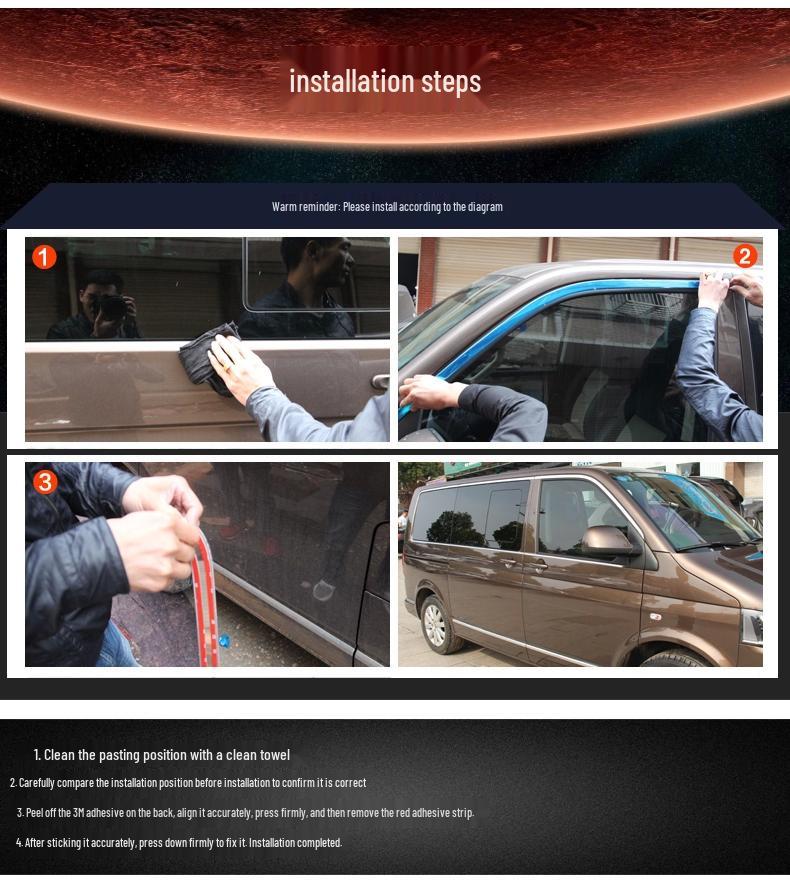 installation steps

Warm reminder: Please install according to the diagram

1

2

3

1. Clean the pasting position with a clean towel

2. Carefully compare the installation position before installation to confirm it is correct

3. Peel off the 3M adhesive on the back, align it accurately, press firmly, and then remove the red adhesive strip.

4. After sticking it accurately, press down firmly to fix it. Installation completed.