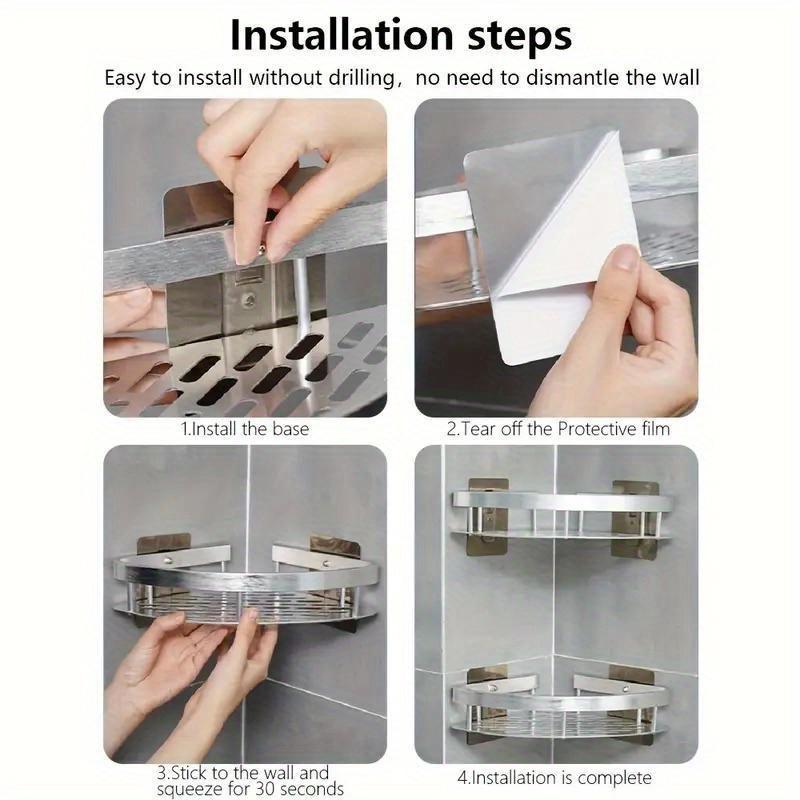 Installation steps

Easy to insstall without drilling， no need to dismantle the wall

1.Install the base

2.Tear off the Protective film

3.Stick to the wall and squeeze for 30 seconds

4.Installation is complete