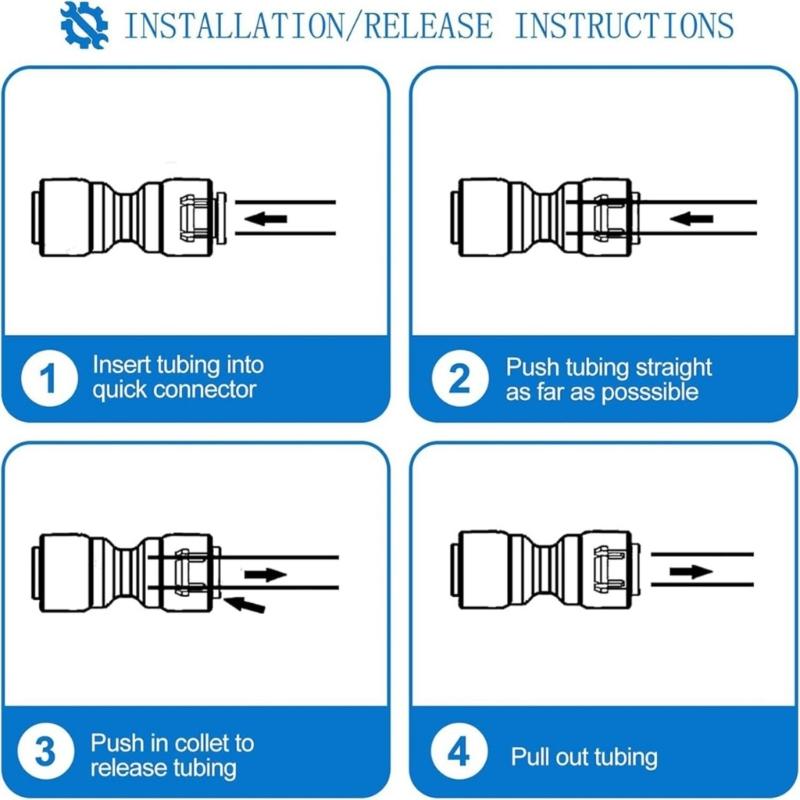 INSTALLATION/RELEASE INSTRUCTIONS

1 Insert tubing into quick connector

2 Push tubing straight as far as posssible

3 Push in collet to release tubing

4 Pull out tubing