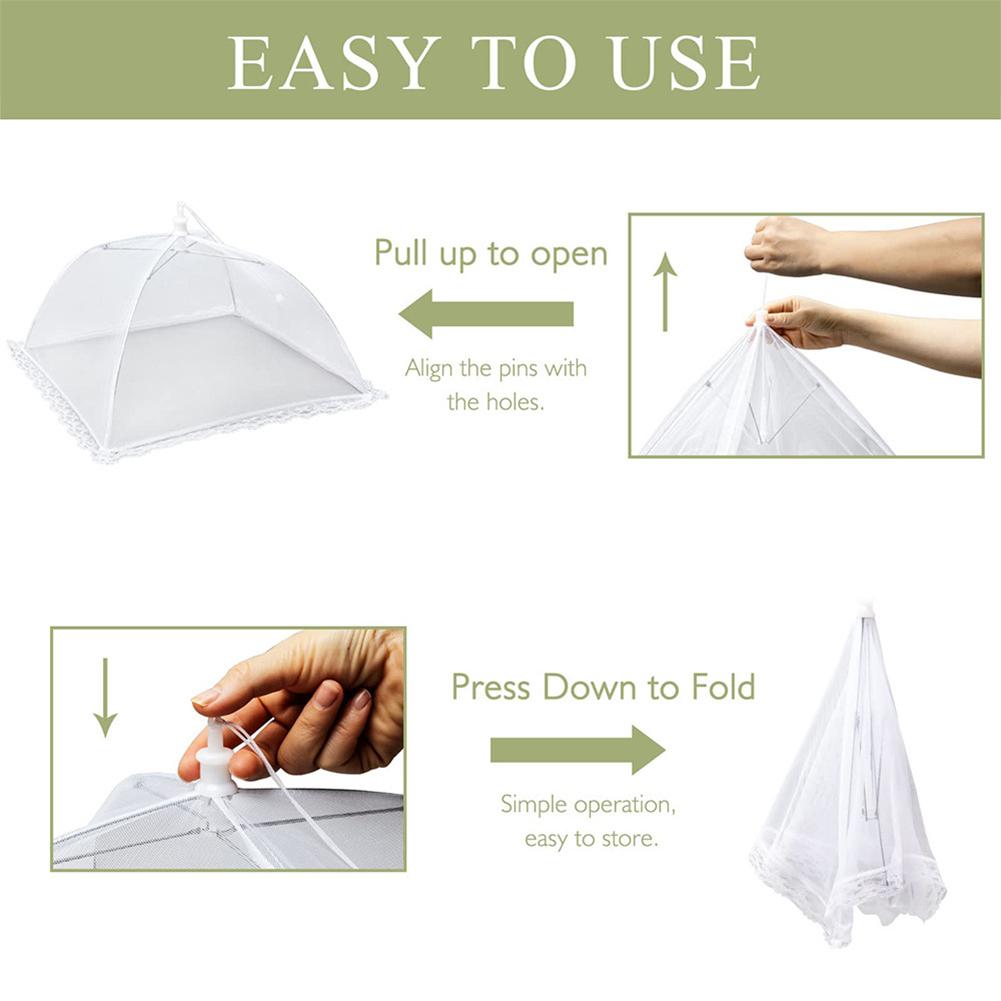 EASY TO USE

Pull up to open

Align the pins with the holes.

Press Down to Fold

Simple operation, easy to store.