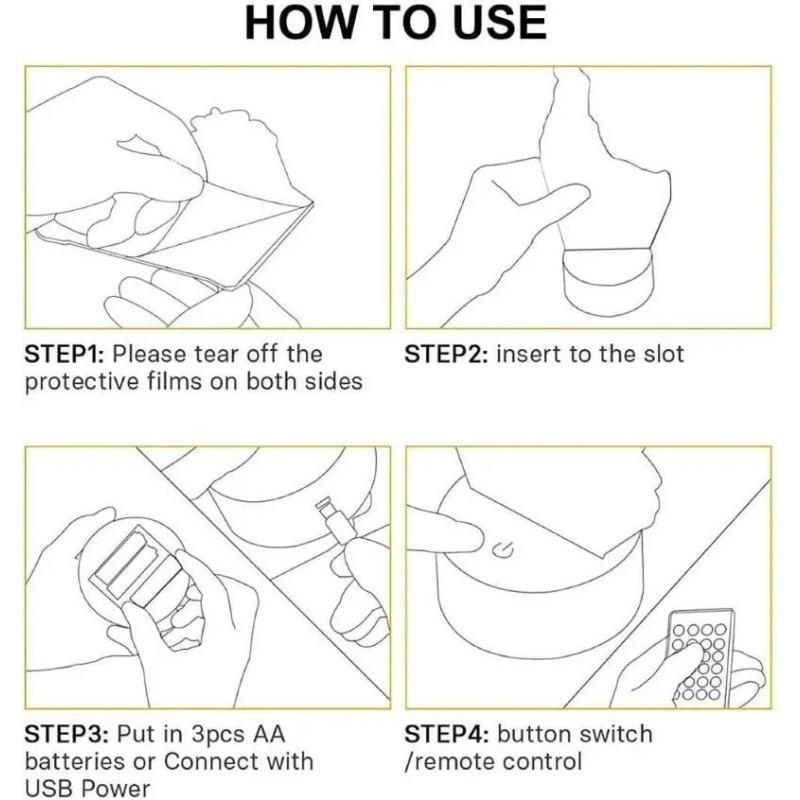 HOW TO USE

STEP1: Please tear off the protective films on both sides

STEP2: insert to the slot

STEP3: Put in 3pcs AA batteries or Connect with USB Power

STEP4: button switch /remote control