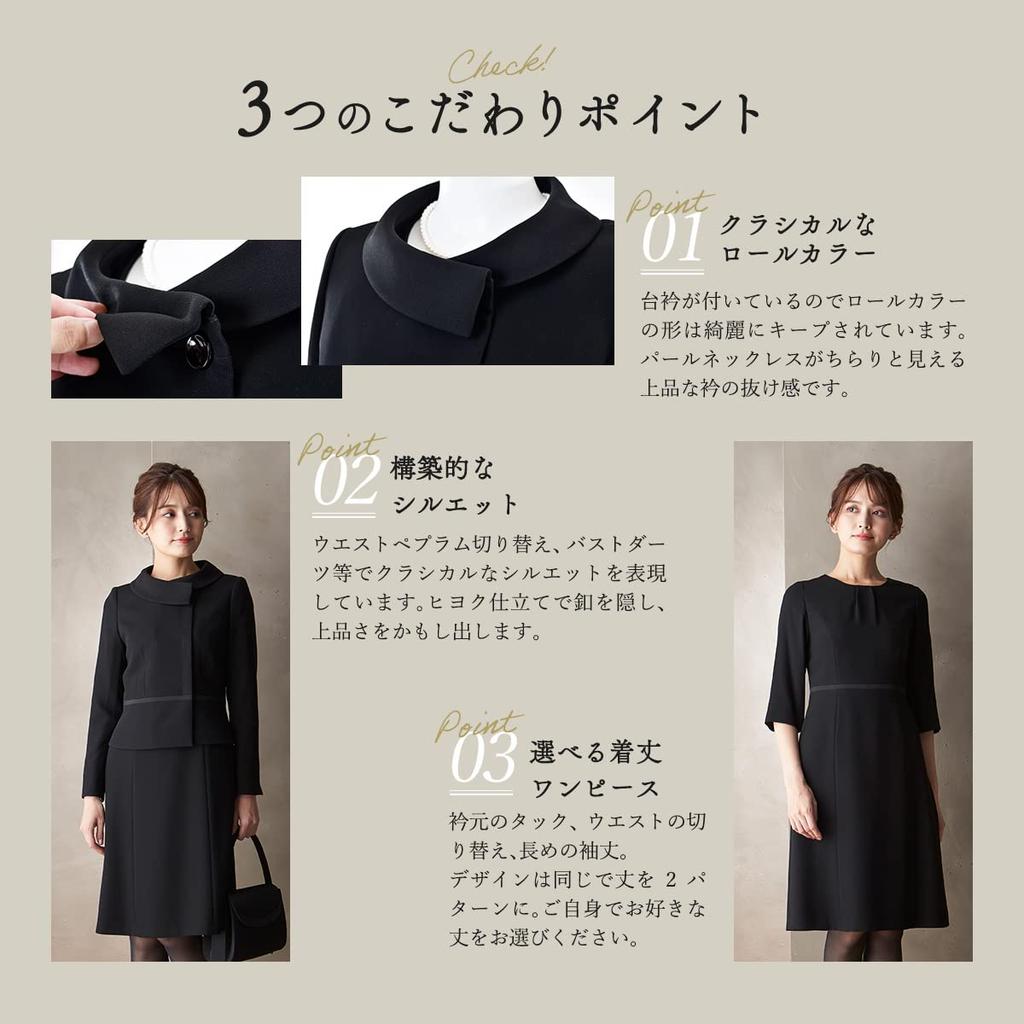 Check!
3つのこだわりポイント

Point 01 クラシカルな ロールカラー

台衿が付いているのでロールカラーの形は綺麗にキープされています。パールネックレスがちらりと見える上品な衿の抜け感です。

Point 02 構築的な シルエット

ウエストペプラム切り替え、バストダーツ等でクラシカルなシルエットを表現しています。ヒヨク仕立てで釦を隠し、上品さをかもし出します。

Point 03 選べる着丈 ワンピース

衿元のタック、ウエストの切り替え､長めの袖丈。
デザインは同じで丈を 2 パターンに｡ご自身でお好きな丈をお選びください。