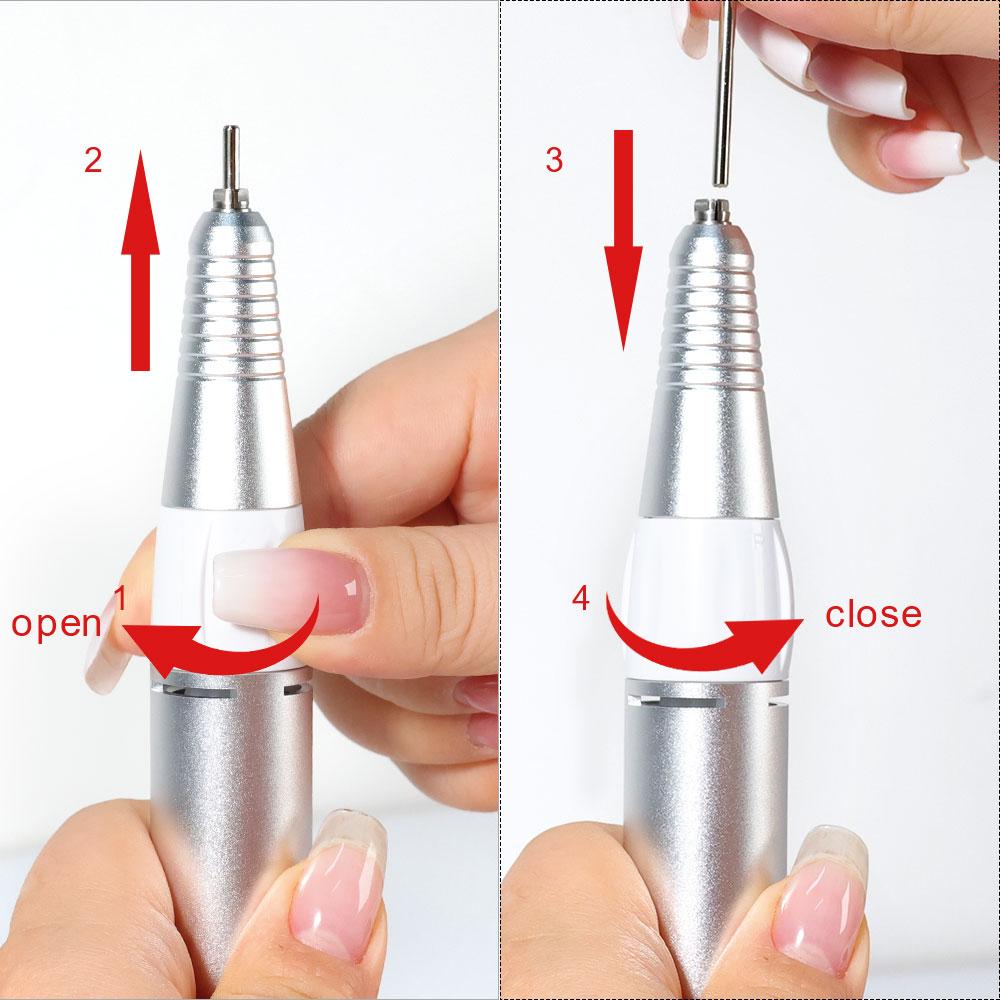 2

open 1

3

4

close