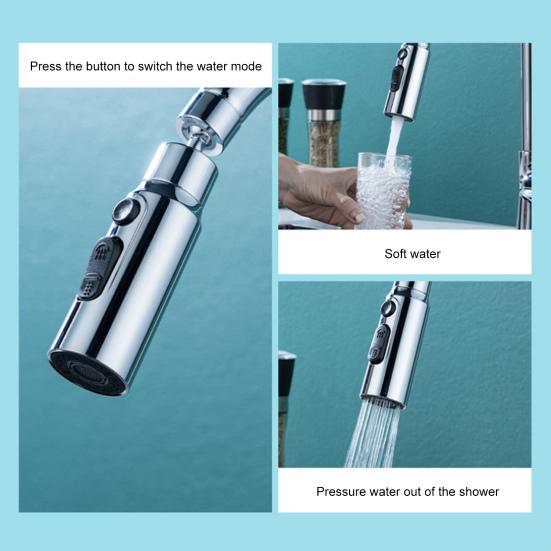 Press the button to switch the water mode

Soft water

Pressure water out of the shower