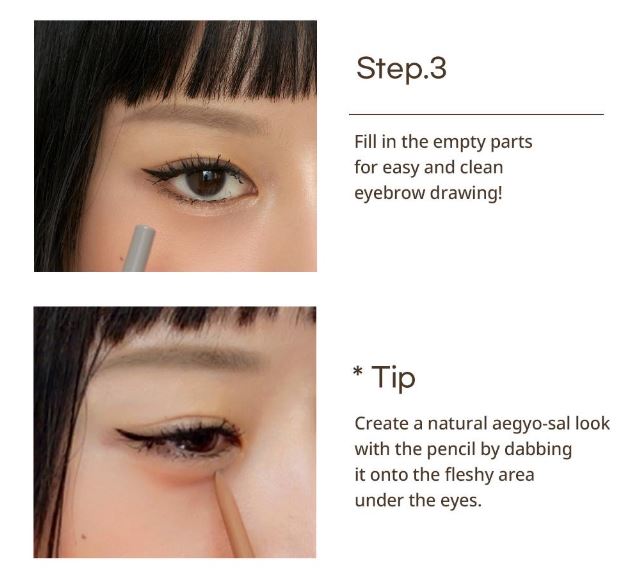 Step.3

Fill in the empty parts for easy and clean eyebrow drawing!

* Tip

Create a natural aegyo-sal look with the pencil by dabbing it onto the fleshy area under the eyes.