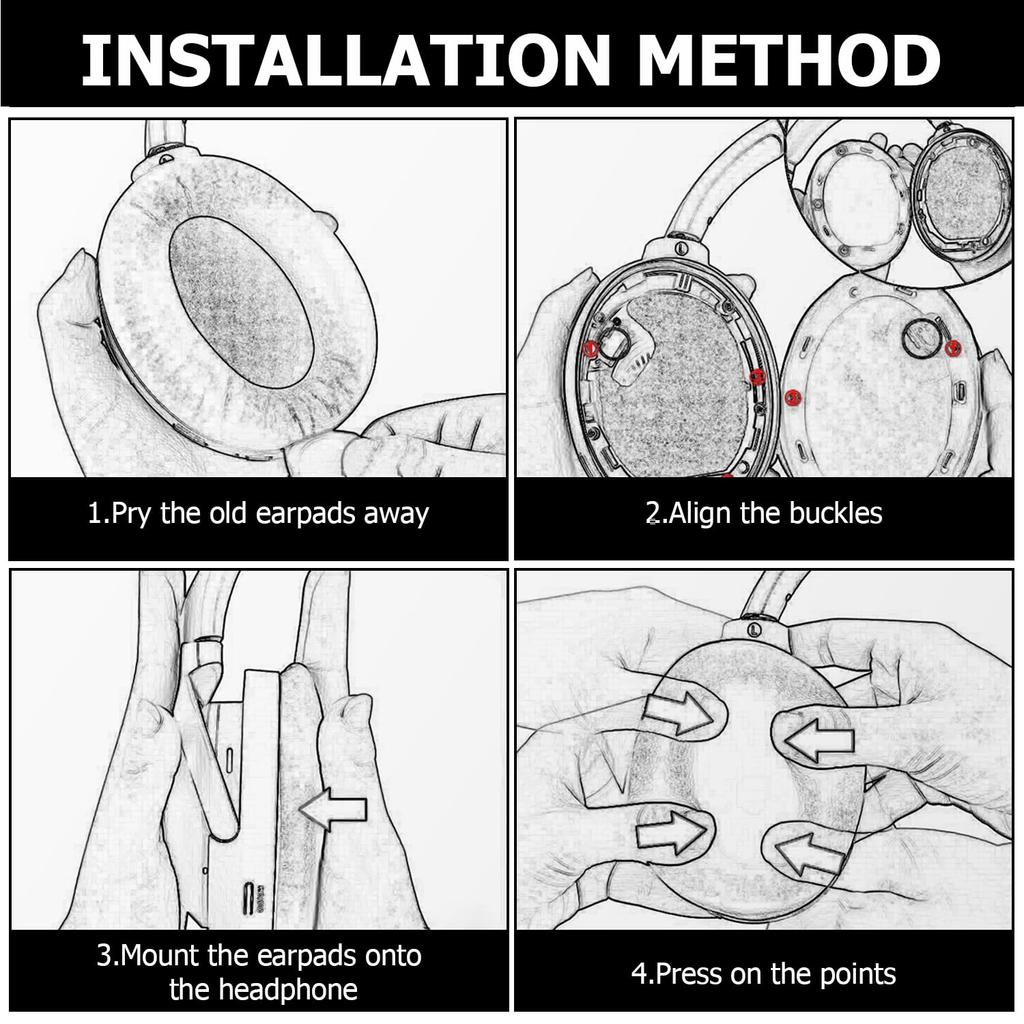 INSTALLATION METHOD

1.Pry the old earpads away

2.Align the buckles

3.Mount the earpads onto the headphone

4.Press on the points