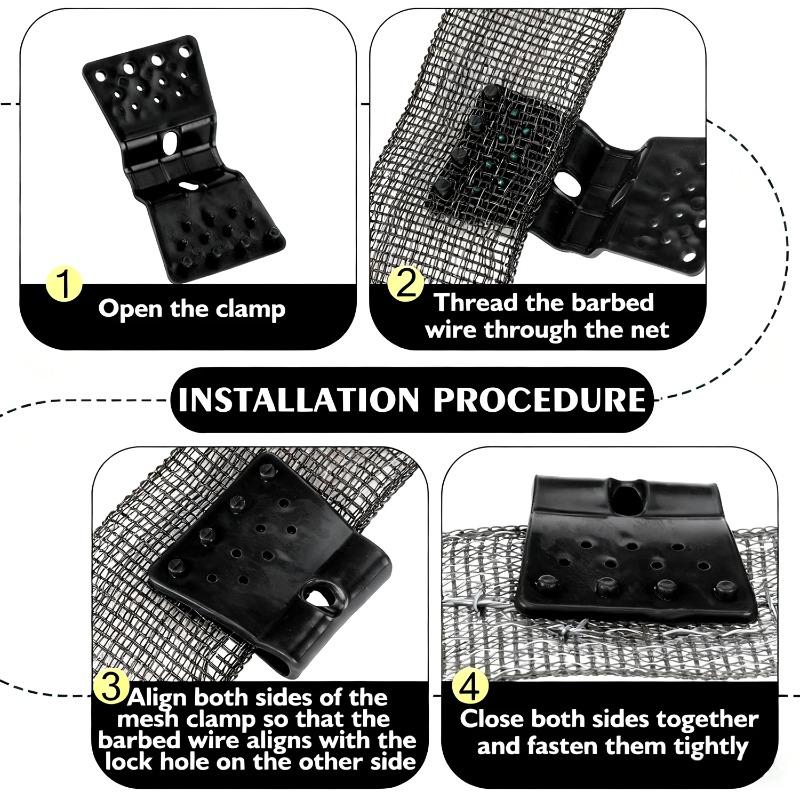 1 Open the clamp

2 Thread the barbed wire through the net

INSTALLATION PROCEDURE

3 Align both sides of the mesh clamp so that the barbed wire aligns with the lock hole on the other side

4 Close both sides together and fasten them tightly