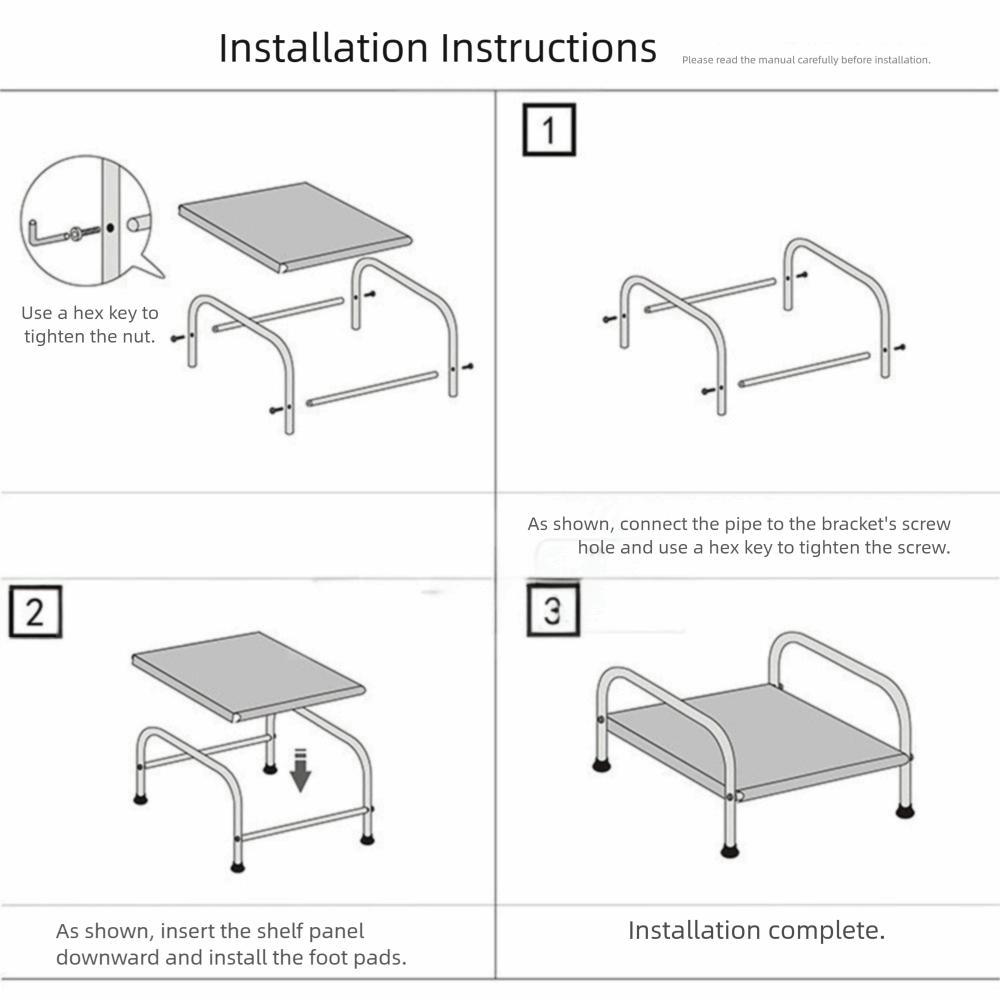 Installation Instructions

Please read the manual carefully before installation.

Use a hex key to tighten the nut.

1

As shown, connect the pipe to the bracket's screw hole and use a hex key to tighten the screw.

2

As shown, insert the shelf panel downward and install the foot pads.

3

Installation complete.