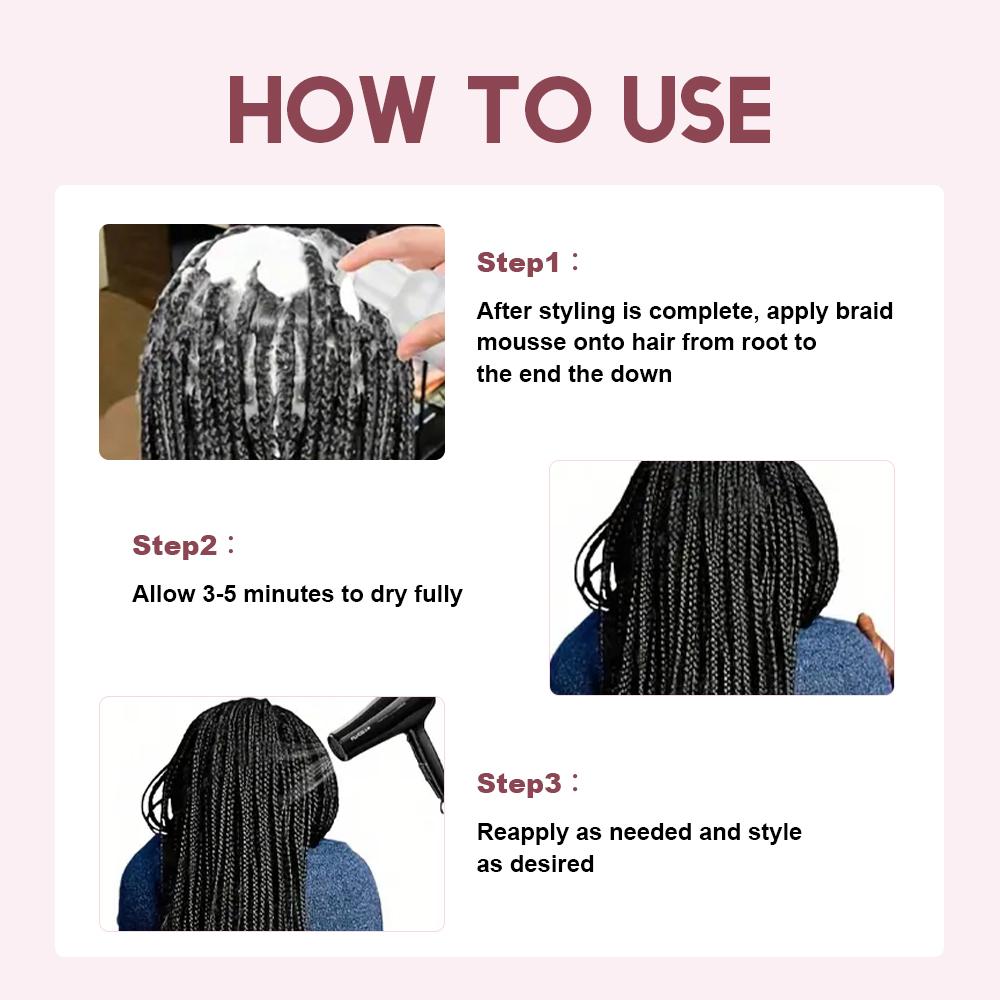 HOW TO USE

Step1：

After styling is complete, apply braid mousse onto hair from root to the end the down

Step2：

Allow 3-5 minutes to dry fully

Step3：

Reapply as needed and style as desired