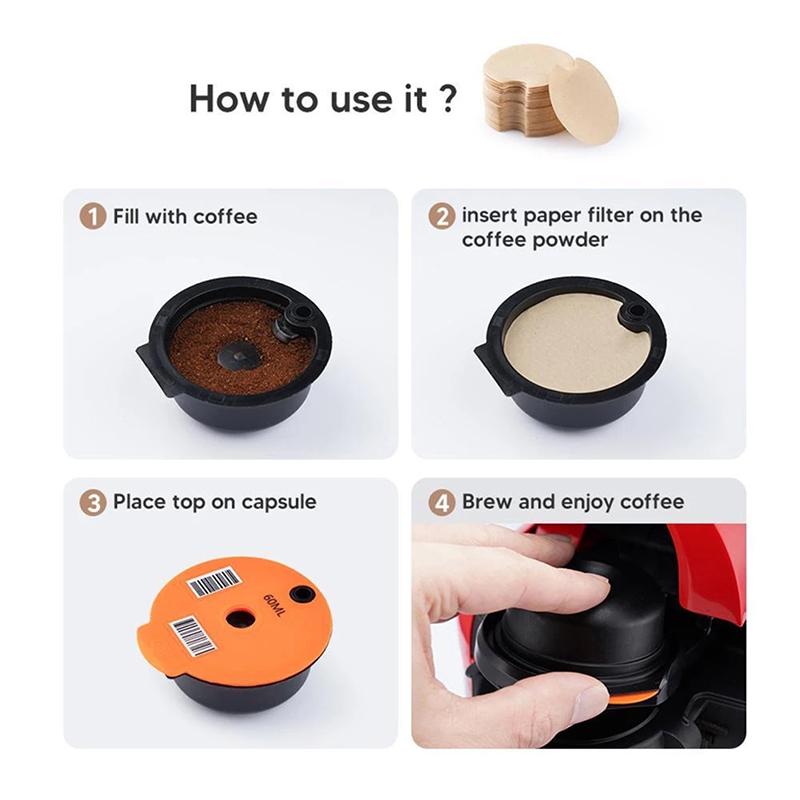 How to use it ?

1 Fill with coffee

2 insert paper filter on the coffee powder

3 Place top on capsule

60ML

4 Brew and enjoy coffee