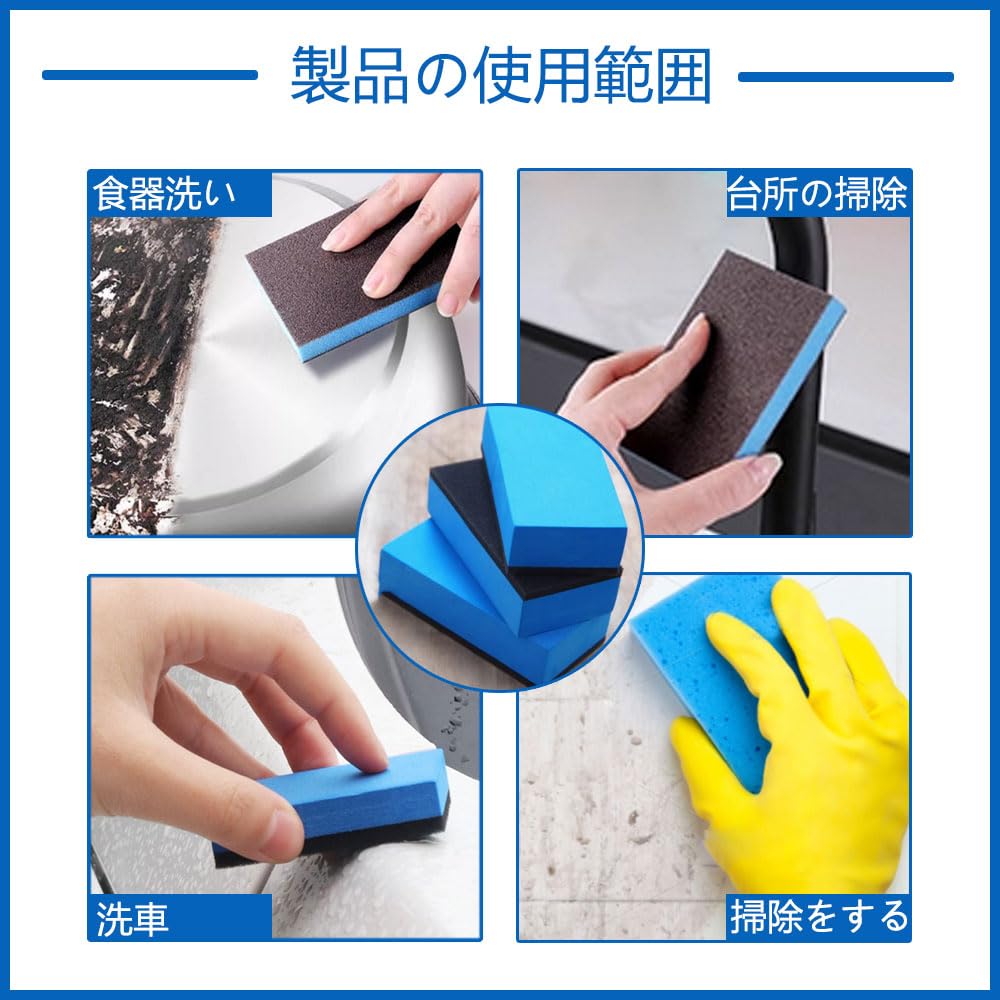 製品の使用範囲

食器洗い

台所の掃除

洗車

掃除をする