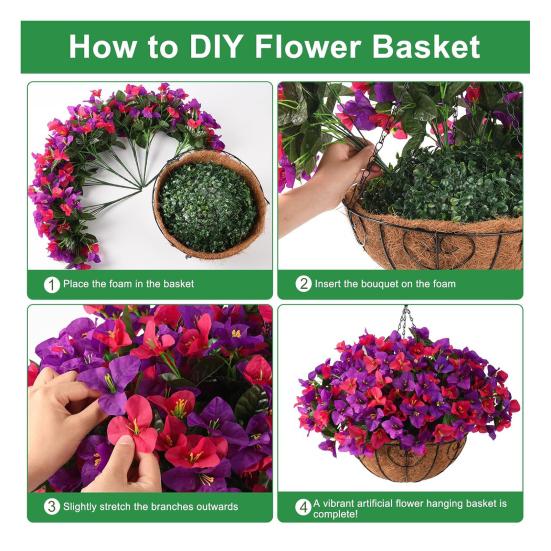 How to DIY Flower Basket

1 Place the foam in the basket

2 Insert the bouquet on the foam

3 Slightly stretch the branches outwards

4 A vibrant artificial flower hanging basket is complete!