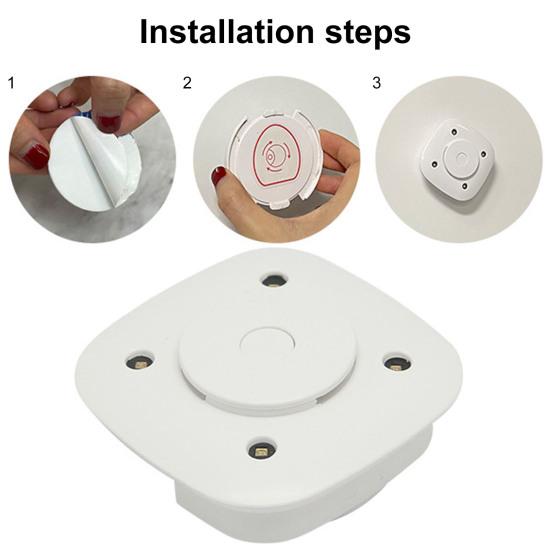 Installation steps

1

2

3