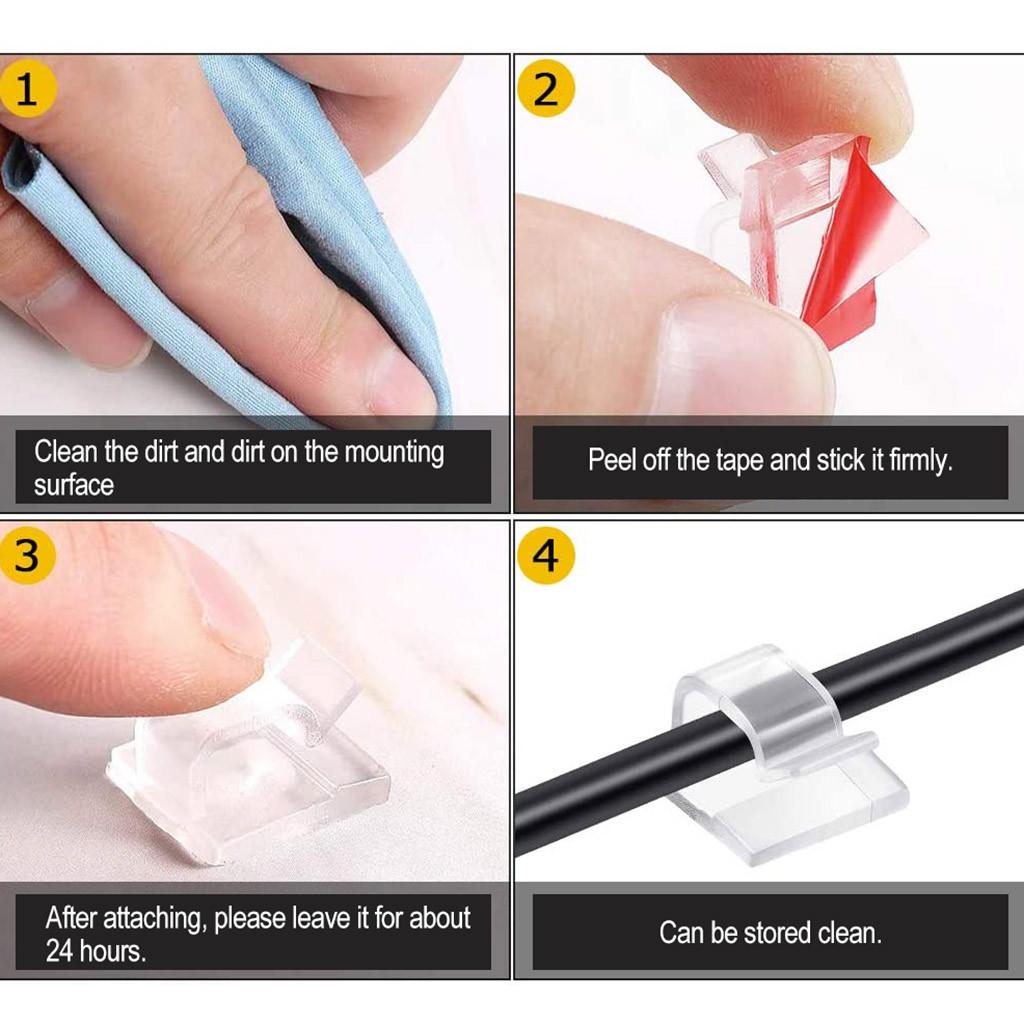 1

Clean the dirt and dirt on the mounting surface

2

Peel off the tape and stick it firmly.

3

After attaching, please leave it for about 24 hours.

4

Can be stored clean.