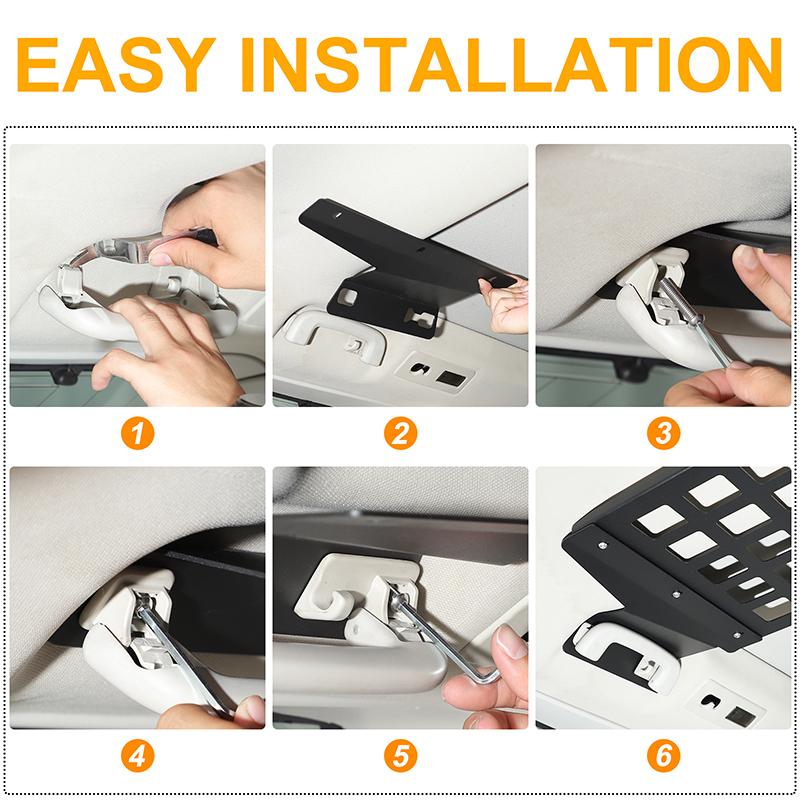 EASY INSTALLATION

1

2

3

4

5

6