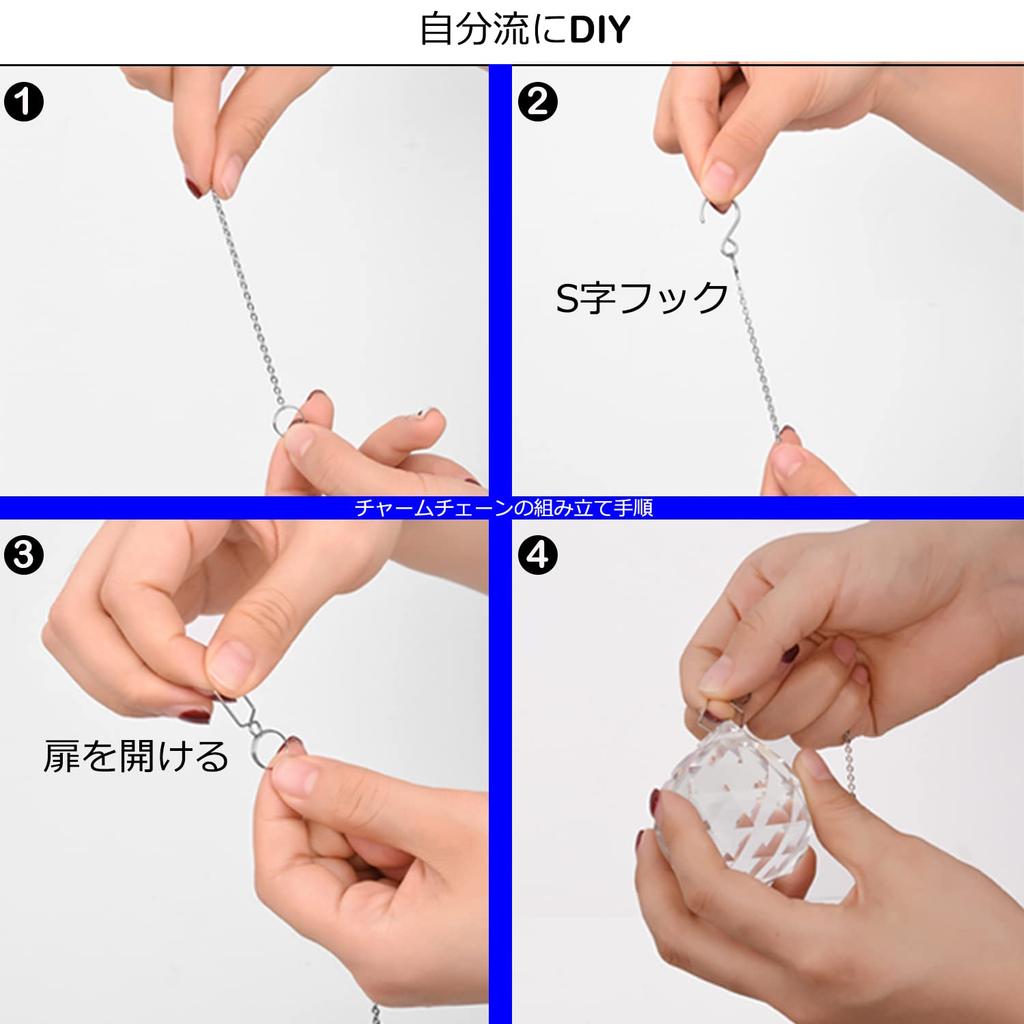 自分流にDIY

❶

❷

S字フック

チャームチェーンの組み立て手順

❸

扉を開ける

❹