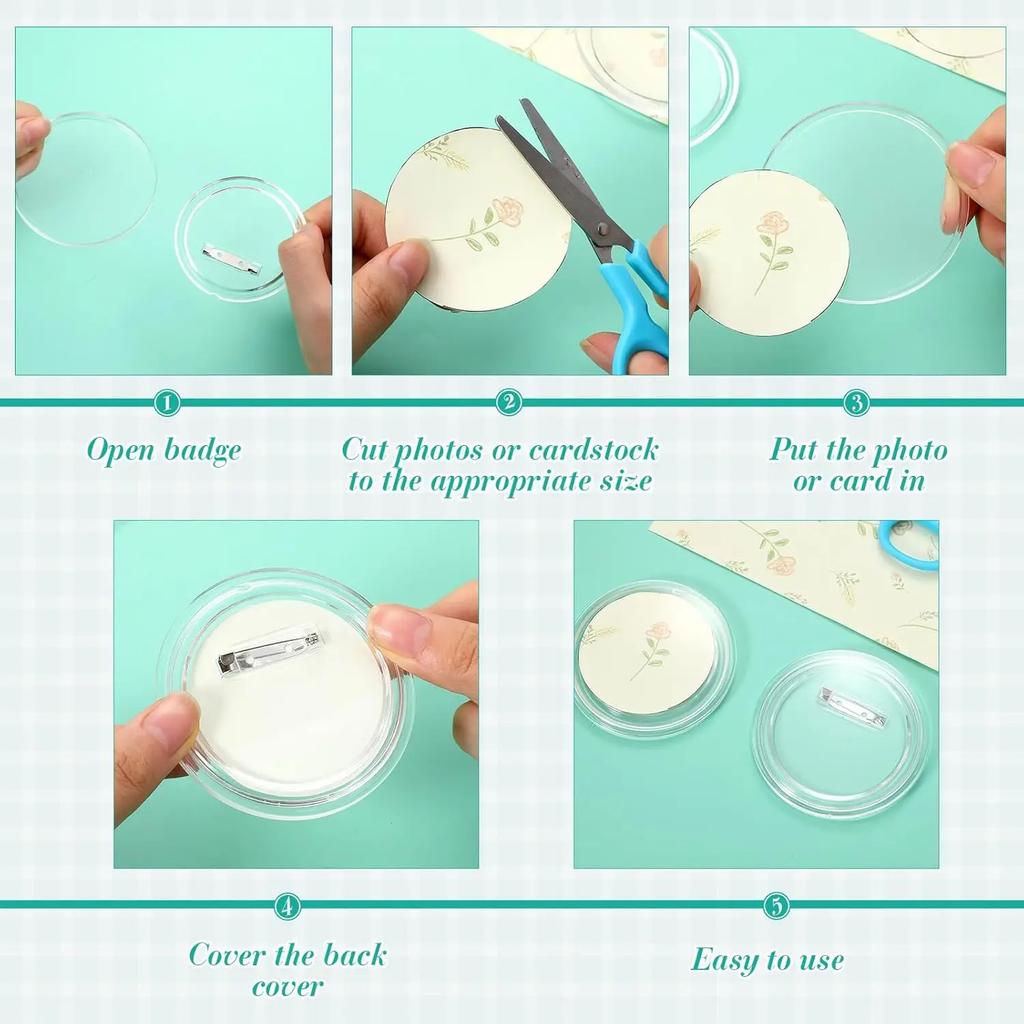 1

Open badge

2

Cut photos or cardstock to the appropriate size

3

Put the photo or card in

4

Cover the back cover

5

Easy to use