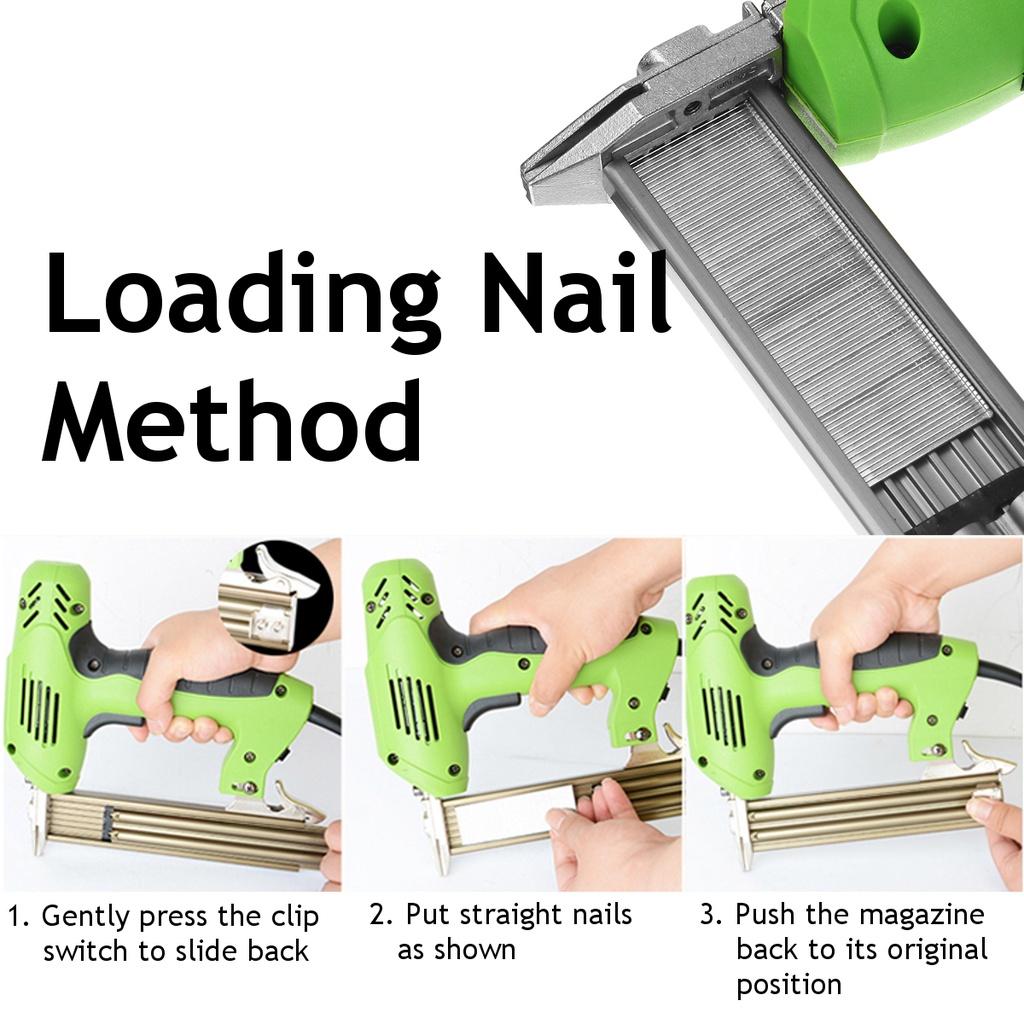 Loading Nail Method

1. Gently press the clip switch to slide back

2. Put straight nails as shown

3. Push the magazine back to its original position