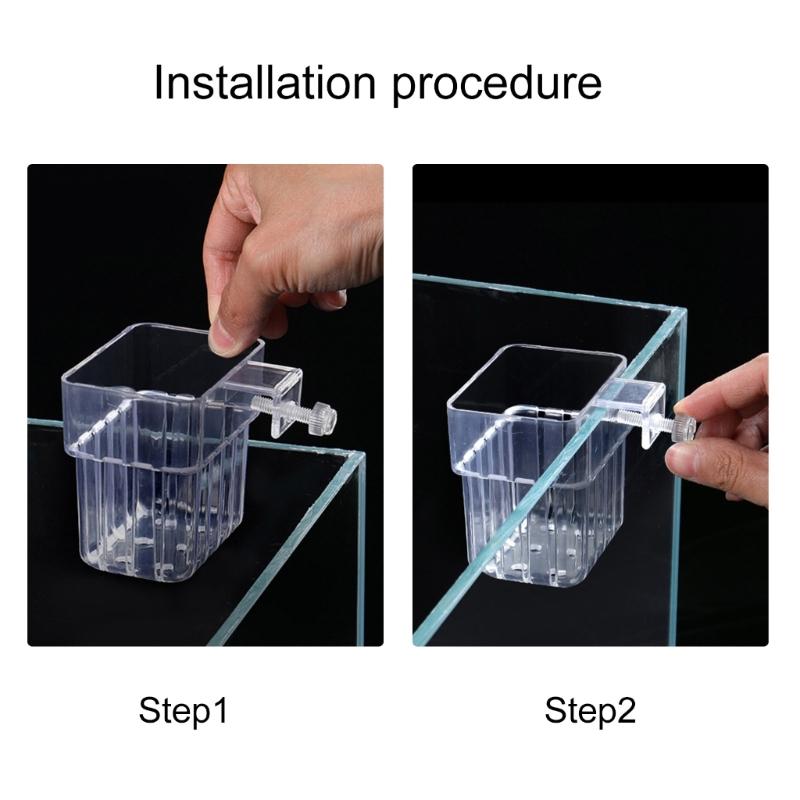 Installation procedure

Step1

Step2