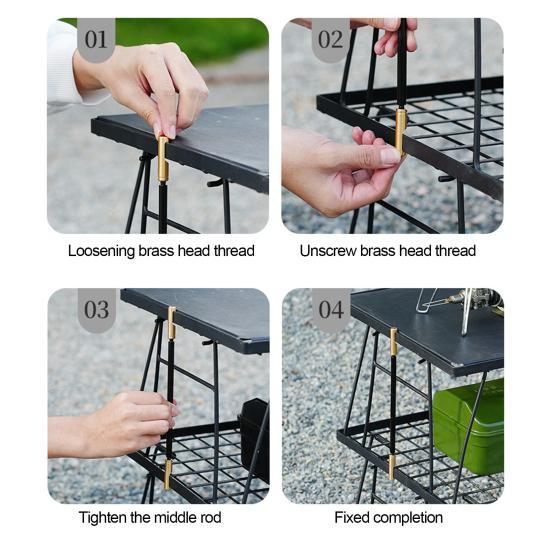 01

Loosening brass head thread

02

Unscrew brass head thread

03

Tighten the middle rod

04

Fixed completion