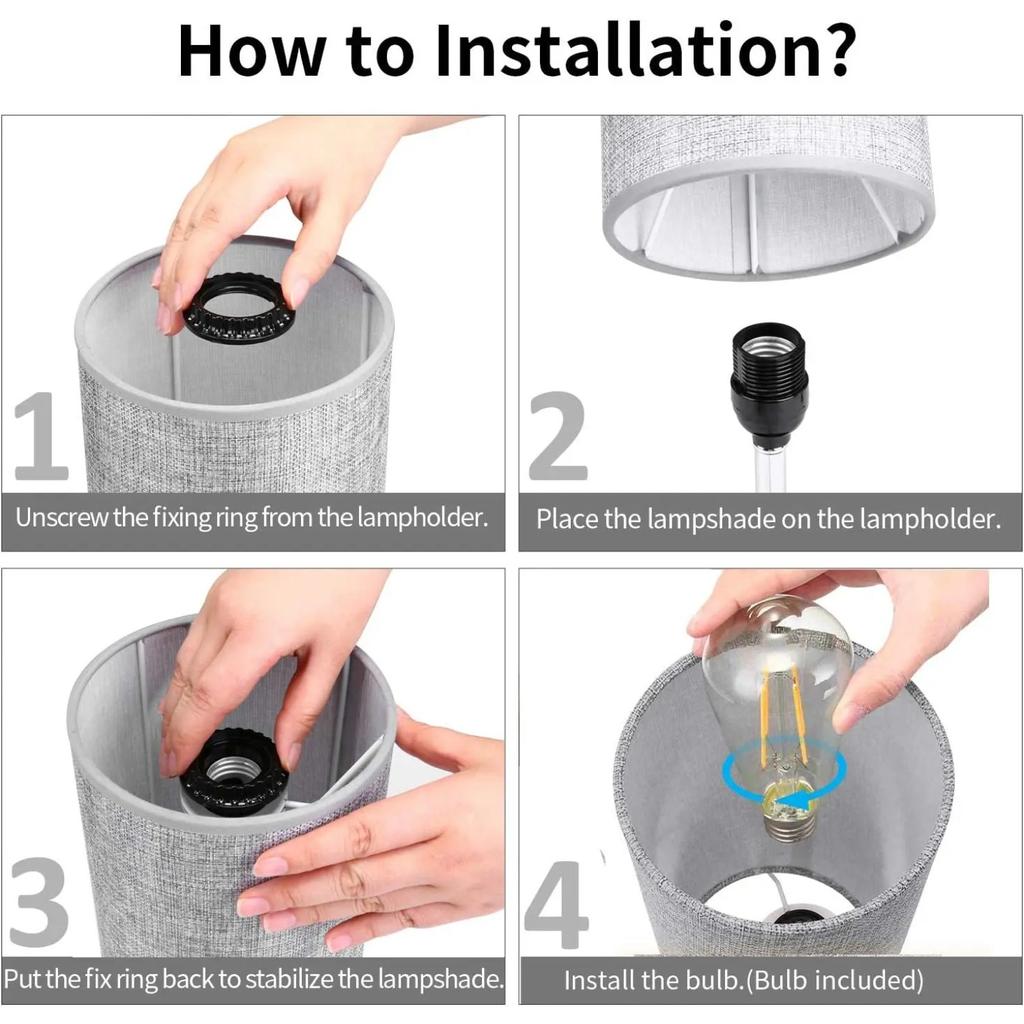 How to Installation?

1
Unscrew the fixing ring from the lampholder.

2
Place the lampshade on the lampholder.

3
Put the fix ring back to stabilize the lampshade.

4
Install the bulb.(Bulb included)