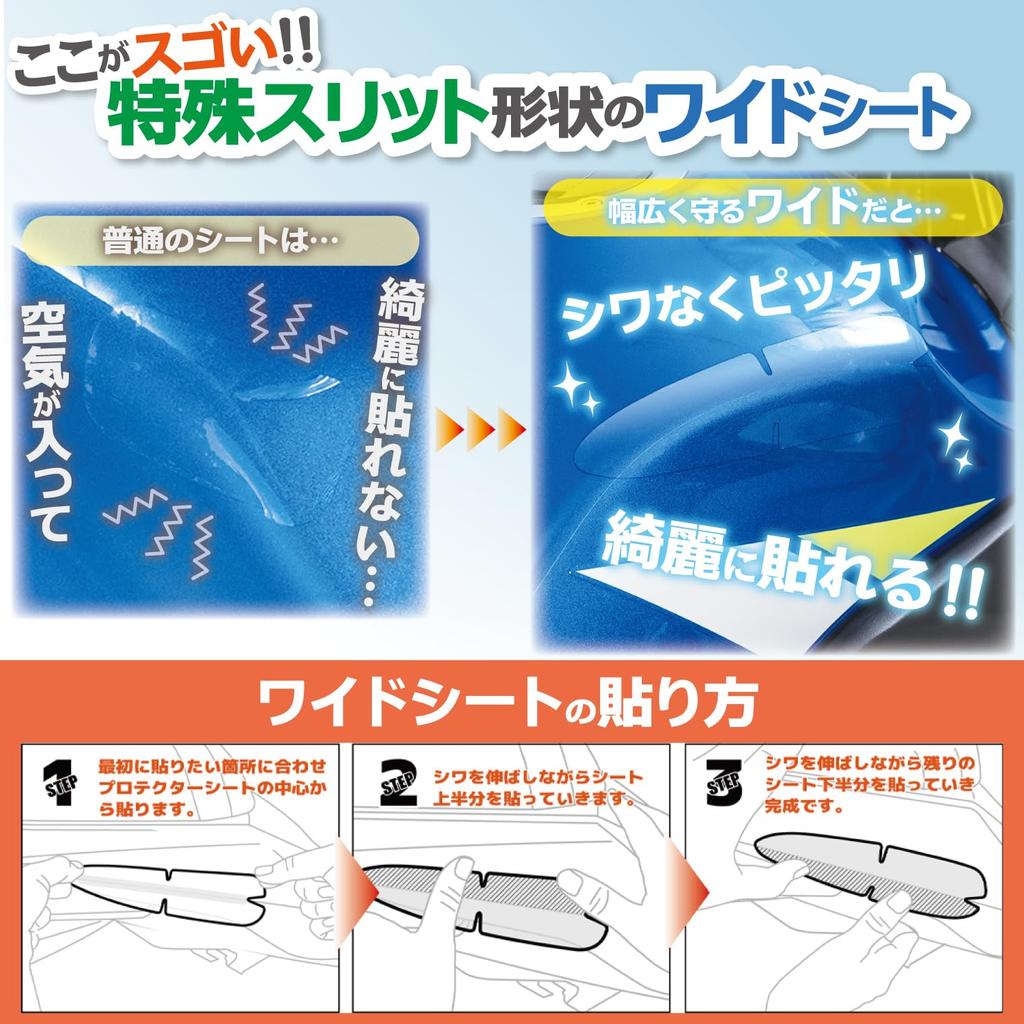 ここがスゴい!!
特殊スリット形状のワイドシート

普通のシートは…

空気が入って

綺麗に貼れない…

幅広く守るワイドだと…

シワなくピッタリ

綺麗に貼れる!!

ワイドシートの貼り方

1 STEP
最初に貼りたい箇所に合わせプロテクターシートの中心から貼ります。

2 STEP
シワを伸ばしながらシート上半分を貼っていきます。

3 STEP
シワを伸ばしながら残りのシート下半分を貼っていき完成です。