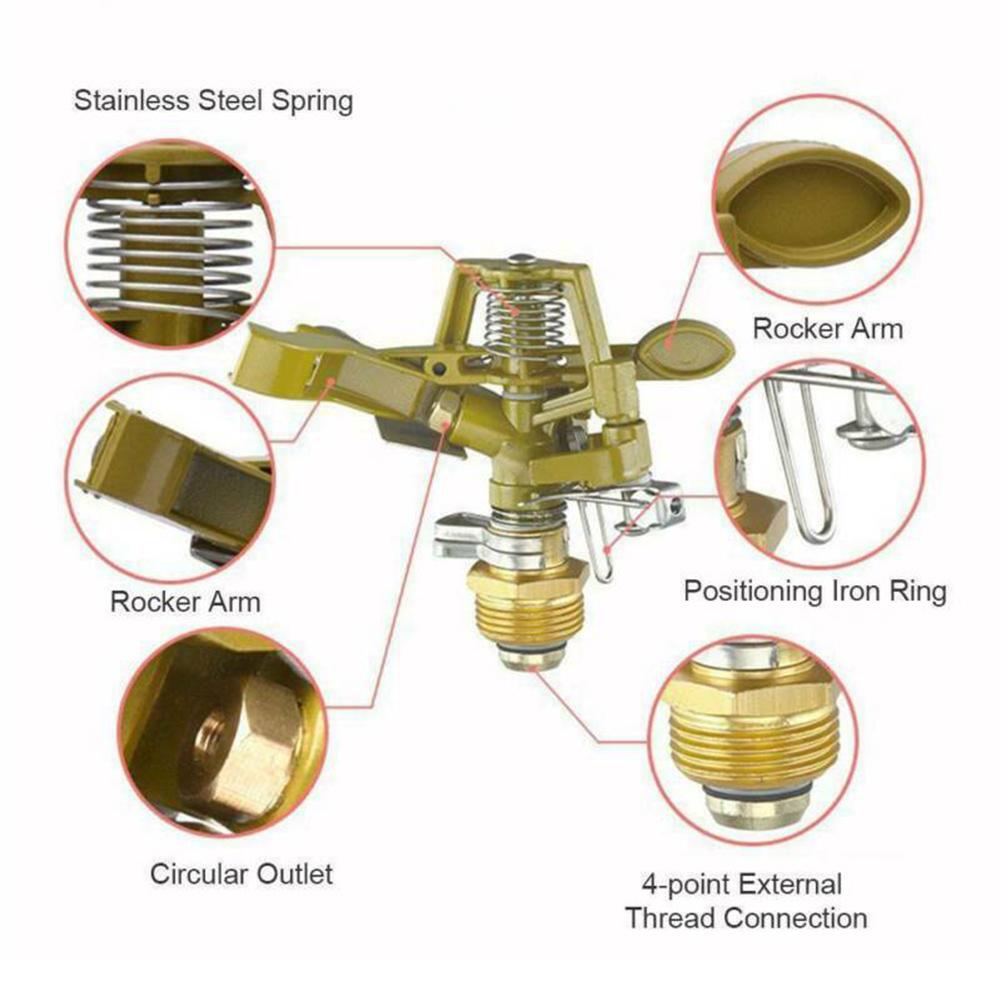 Stainless Steel Spring

Rocker Arm

Rocker Arm

Positioning Iron Ring

Circular Outlet

4-point External Thread Connection