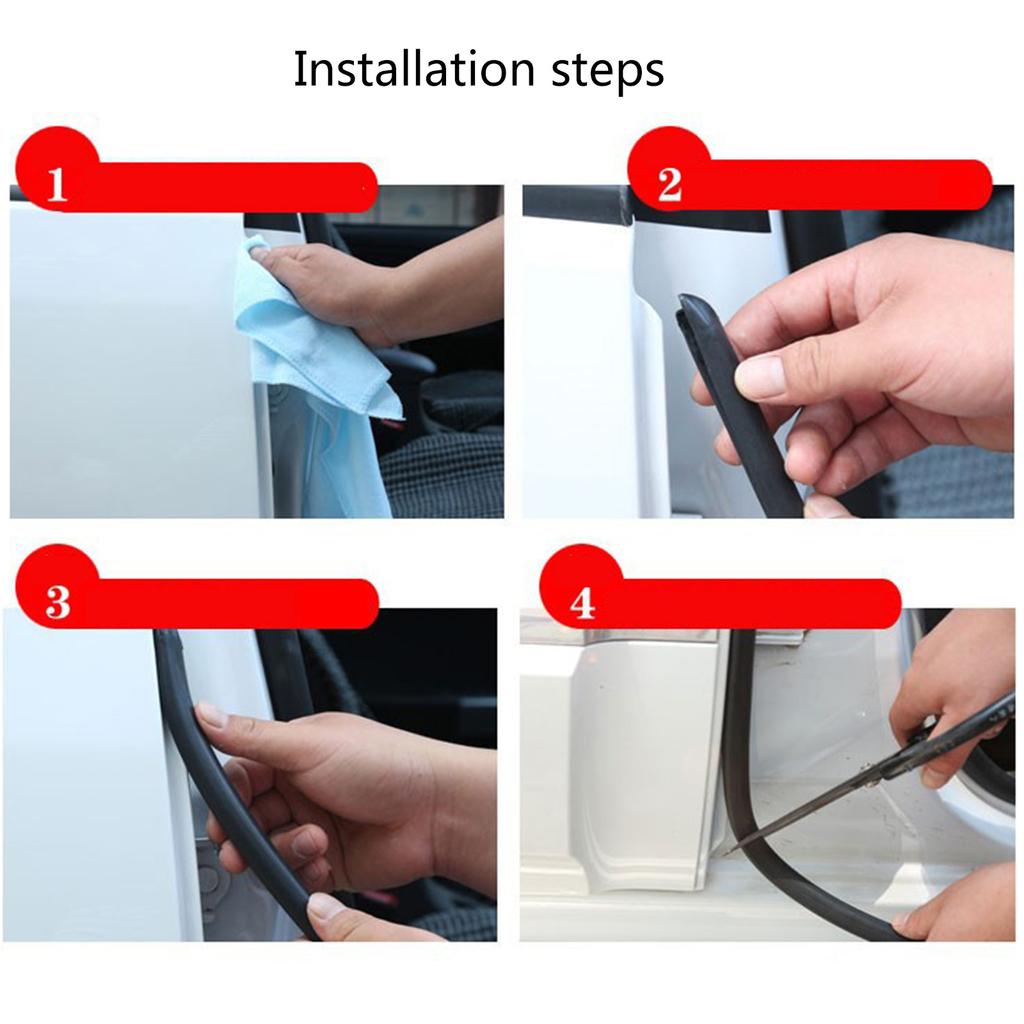 Installation steps

1

2

3

4