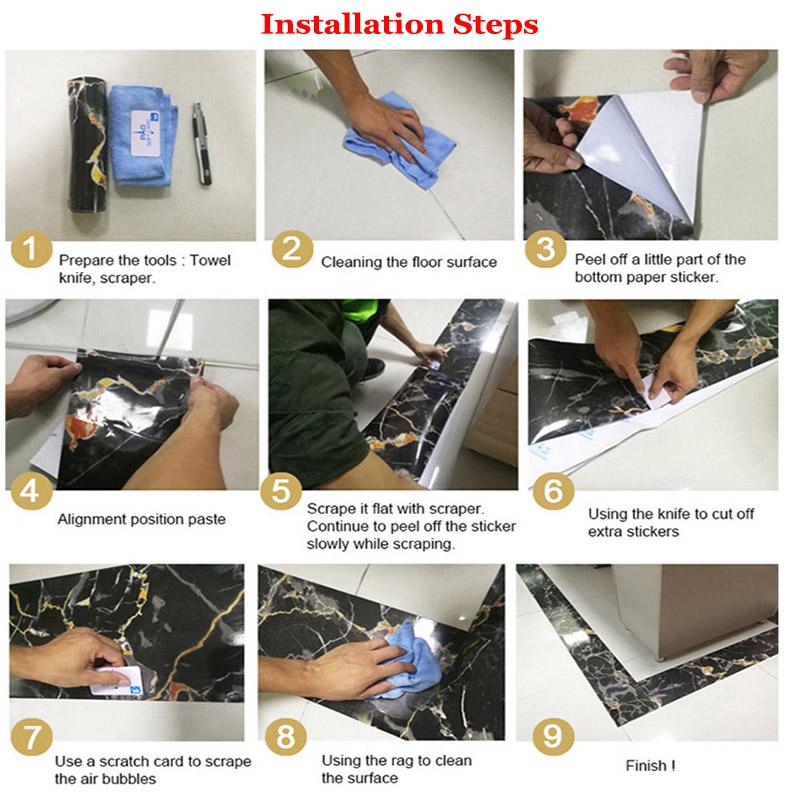 Installation Steps

1 Prepare the tools : Towel knife, scraper.

2 Cleaning the floor surface

3 Peel off a little part of the bottom paper sticker.

4 Alignment position paste

5 Scrape it flat with scraper. Continue to peel off the sticker slowly while scraping.

6 Using the knife to cut off extra stickers

7 Use a scratch card to scrape the air bubbles

8 Using the rag to clean the surface

9 Finish !