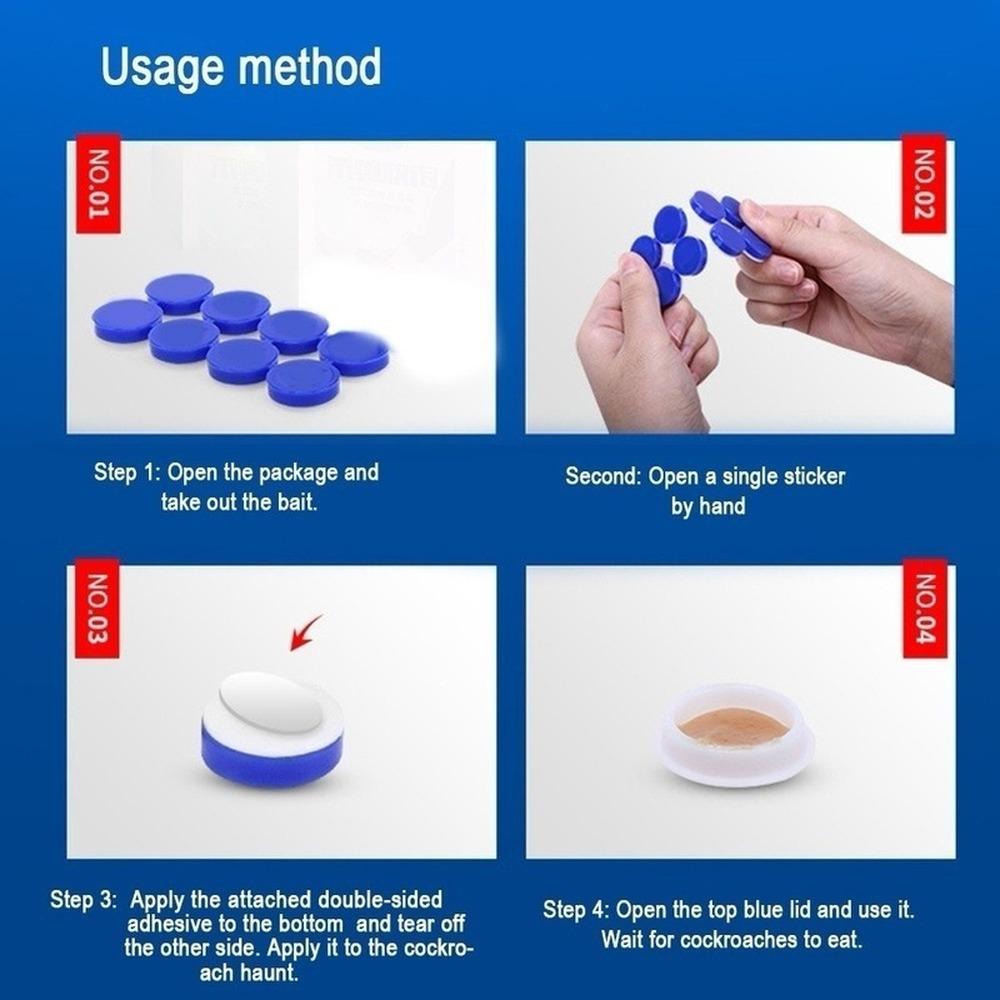 Usage method

NO.01

Step 1: Open the package and take out the bait.

NO.02

Second: Open a single sticker by hand

NO.03

Step 3: Apply the attached double-sided adhesive to the bottom and tear off the other side. Apply it to the cockroach haunt.

NO.04

Step 4: Open the top blue lid and use it. Wait for cockroaches to eat.